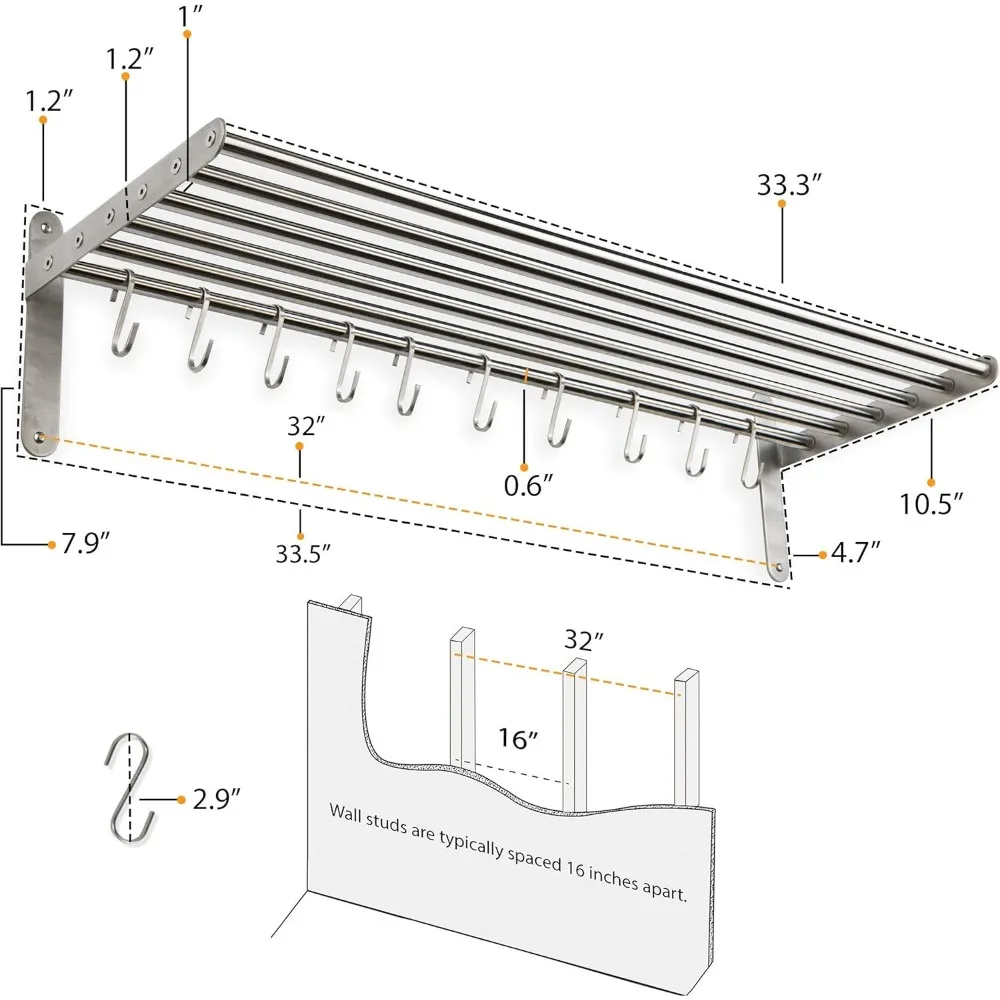 1″
1.2″
1.2″
33.3″
32″
0.6″
10.5″
7.9″
33.5″
4.7″
32″
16″
2.9″
Wall studs are typically spaced 16 inches apart.