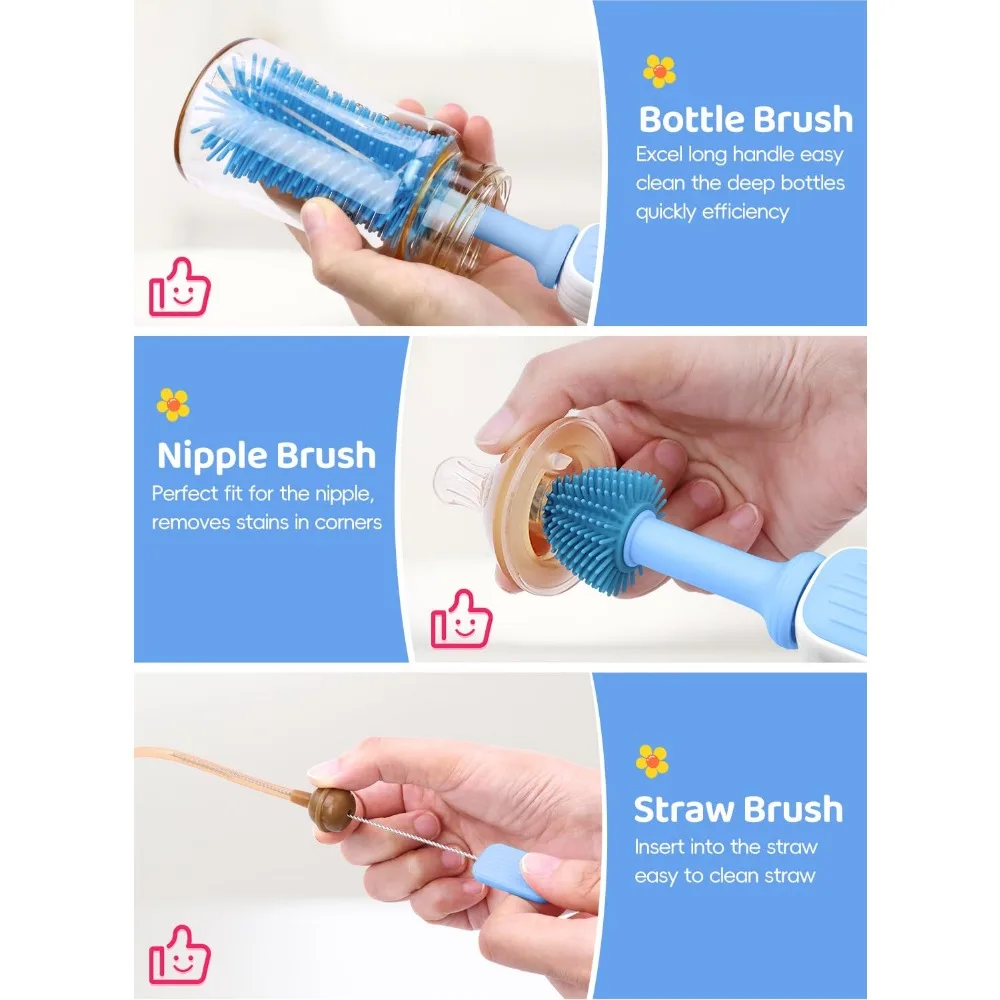 Bottle Brush
Excel long handle easy clean the deep bottles quickly efficiency

Nipple Brush
Perfect fit for the nipple, removes stains in corners

Straw Brush
Insert into the straw easy to clean straw