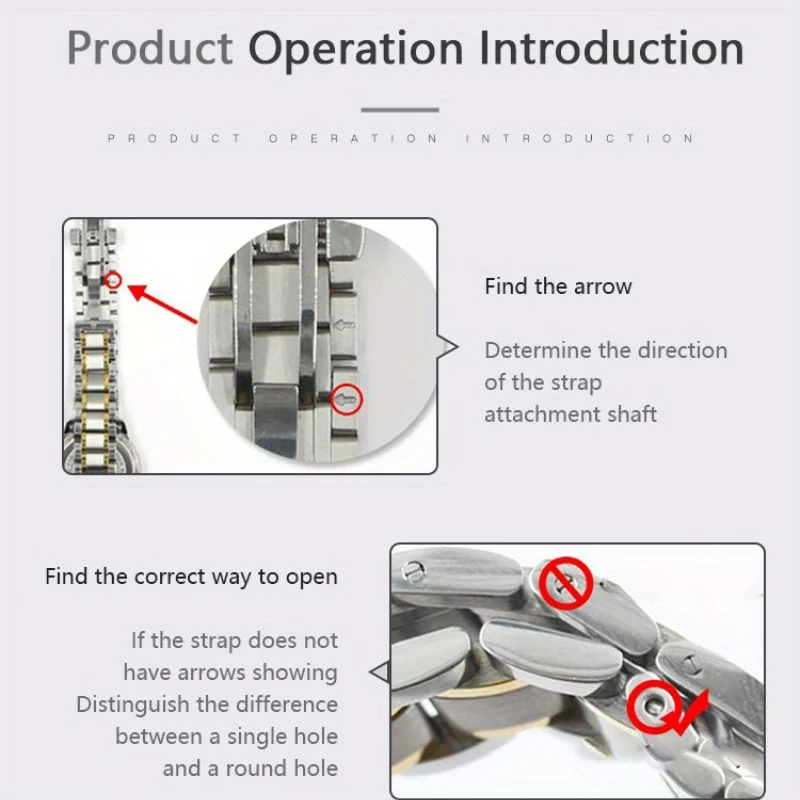 Product Operation Introduction

PRODUCT OPERATION INTRODUCTION

Find the arrow

Determine the direction of the strap attachment shaft

Find the correct way to open

If the strap does not have arrows showing
Distinguish the difference between a single hole and a round hole