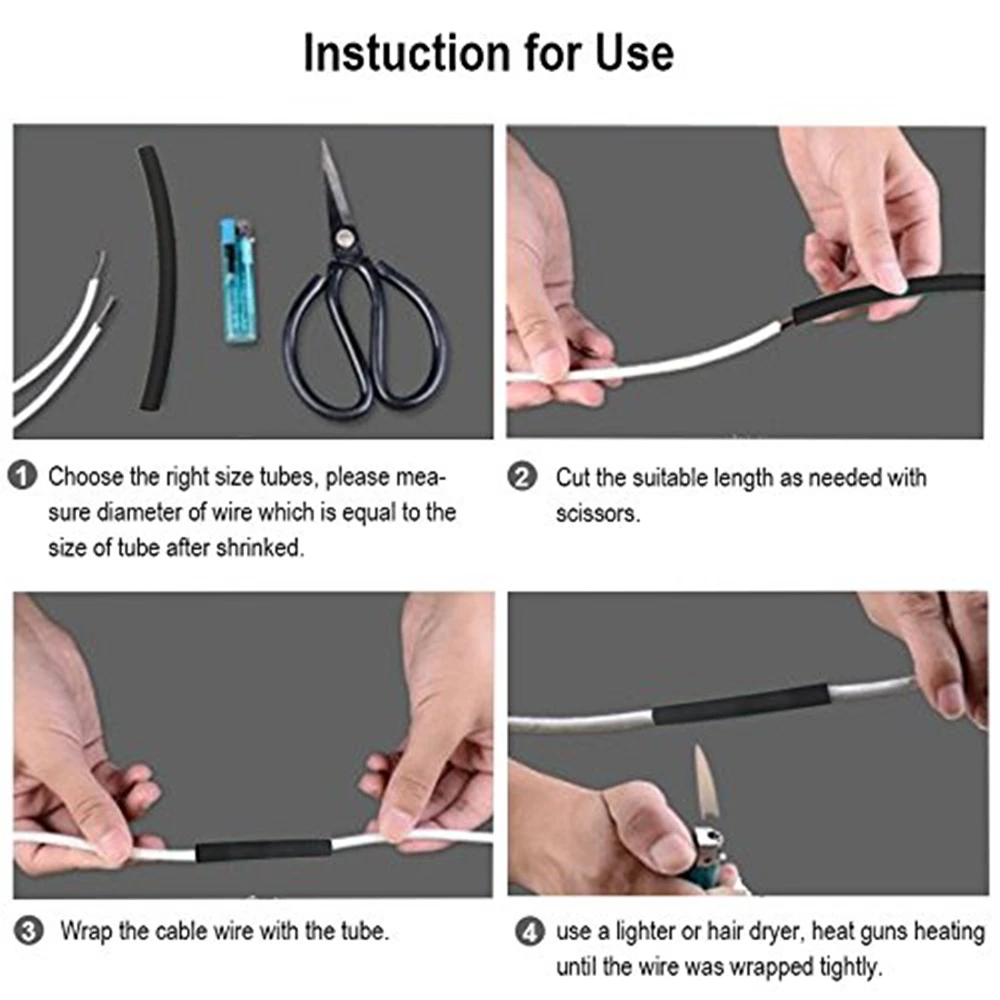 Instuction for Use

1 Choose the right size tubes, please measure diameter of wire which is equal to the size of tube after shrinked.

2 Cut the suitable length as needed with scissors.

3 Wrap the cable wire with the tube.

4 use a lighter or hair dryer, heat guns heating until the wire was wrapped tightly.