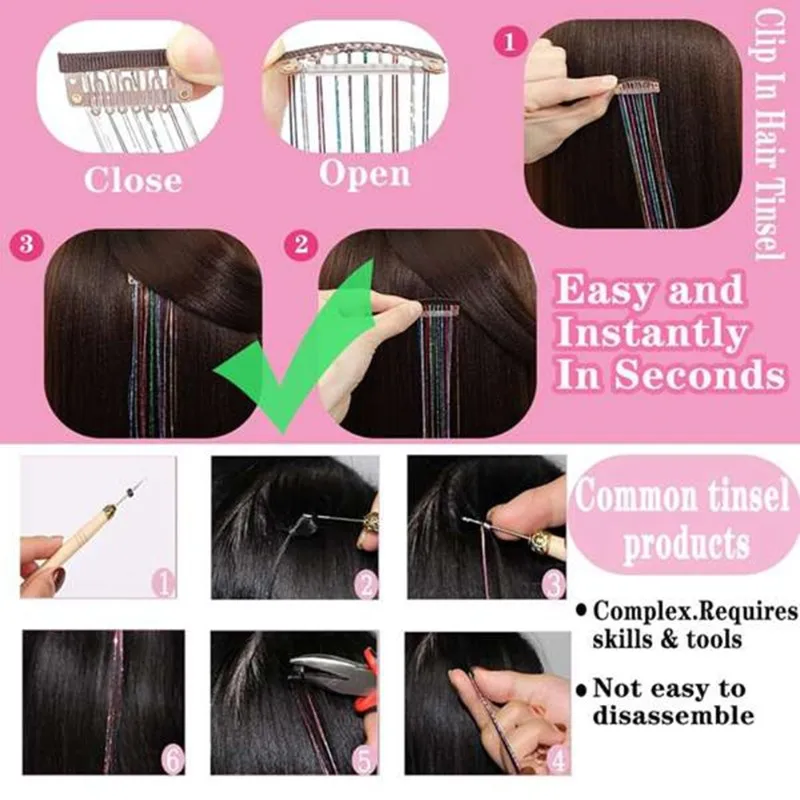 Close

Open

1

Clip In Hair Tinsel

3

2

Easy and Instantly In Seconds

1

2

3

Common tinsel products

• Complex.Requires skills & tools

• Not easy to disassemble

6

5

4