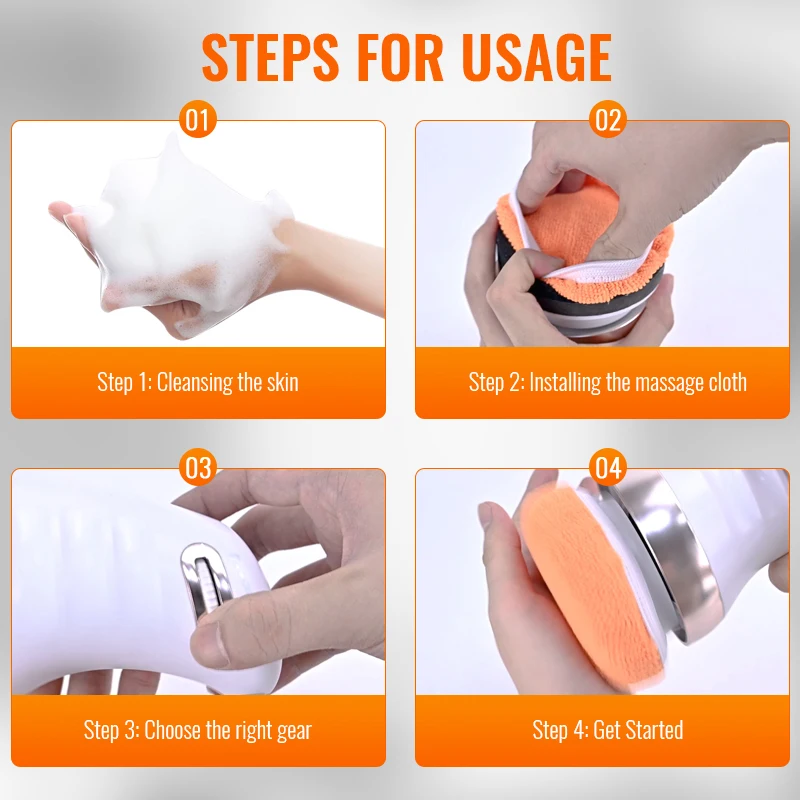 STEPS FOR USAGE

01

Step 1: Cleansing the skin

02

Step 2: Installing the massage cloth

03

Step 3: Choose the right gear

04

Step 4: Get Started