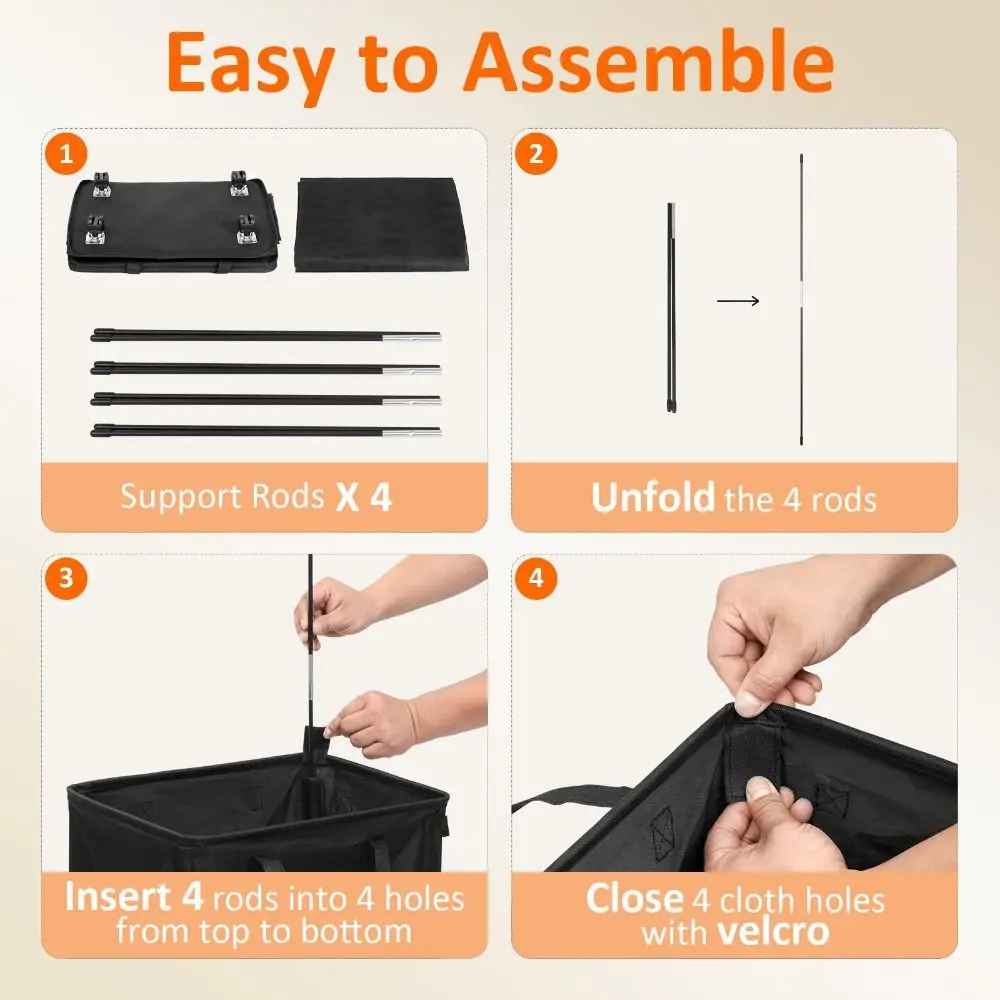 Easy to Assemble

1

Support Rods X 4

2

Unfold the 4 rods

3

Insert 4 rods into 4 holes from top to bottom

4

Close 4 cloth holes with velcro