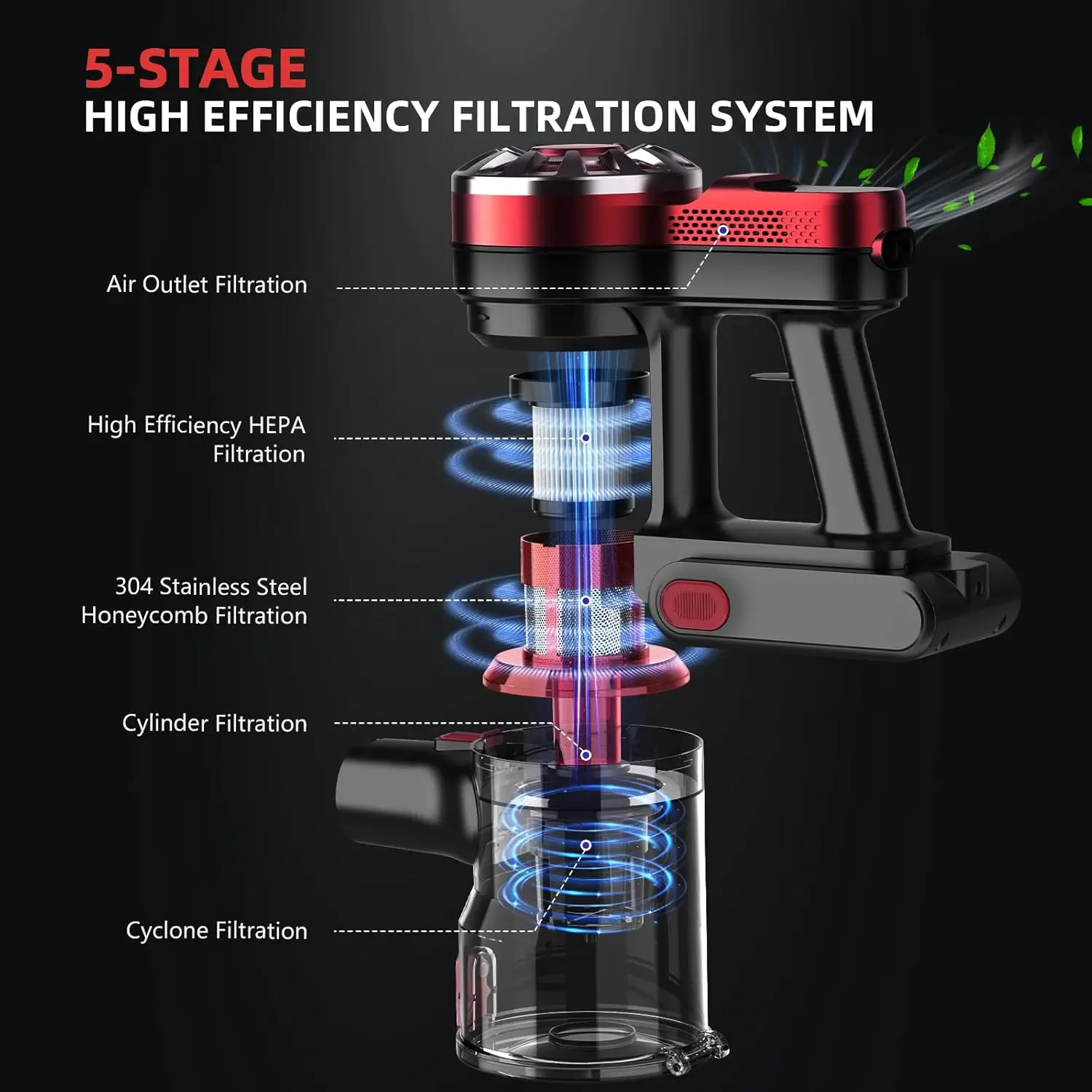 5-STAGE
HIGH EFFICIENCY FILTRATION SYSTEM

Air Outlet Filtration

High Efficiency HEPA Filtration

304 Stainless Steel Honeycomb Filtration

Cylinder Filtration

Cyclone Filtration