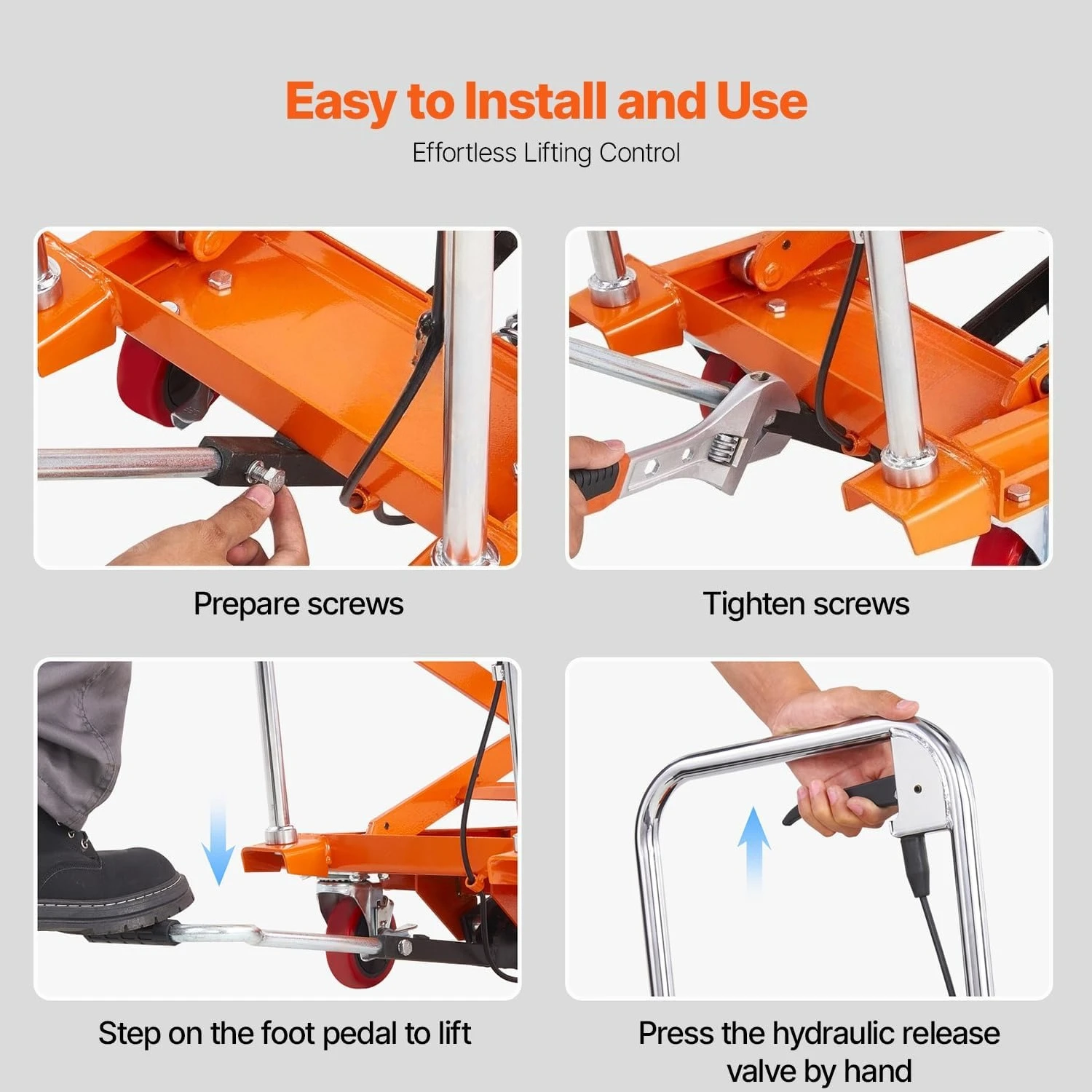 Easy to Install and Use

Effortless Lifting Control

Prepare screws

Tighten screws

Step on the foot pedal to lift

Press the hydraulic release valve by hand