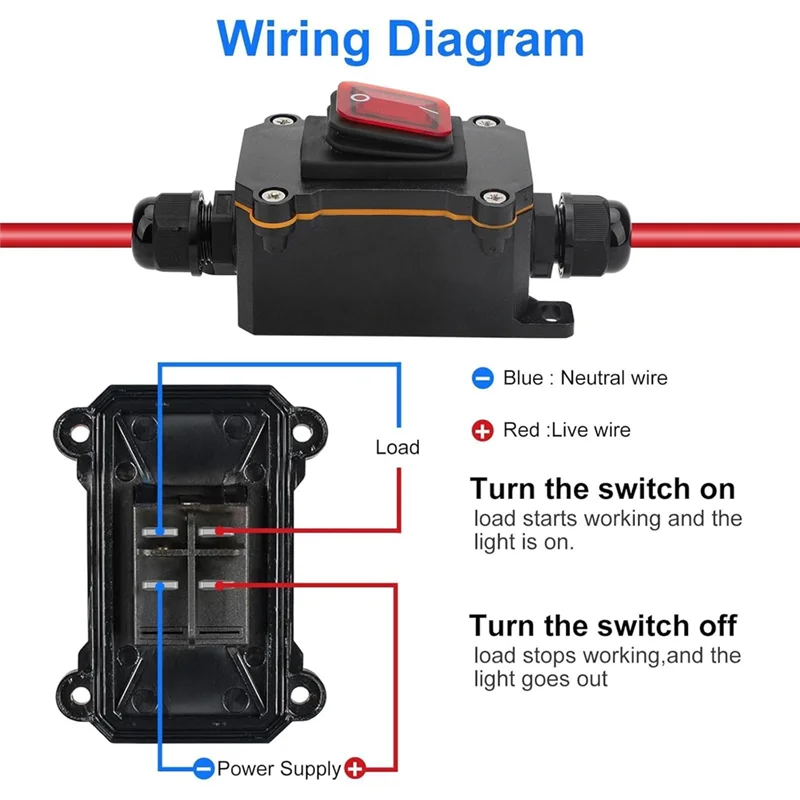 Wiring Diagram

Load

Blue : Neutral wire

Red :Live wire

Turn the switch on
load starts working and the light is on.

Turn the switch off
load stops working,and the light goes out

Power Supply