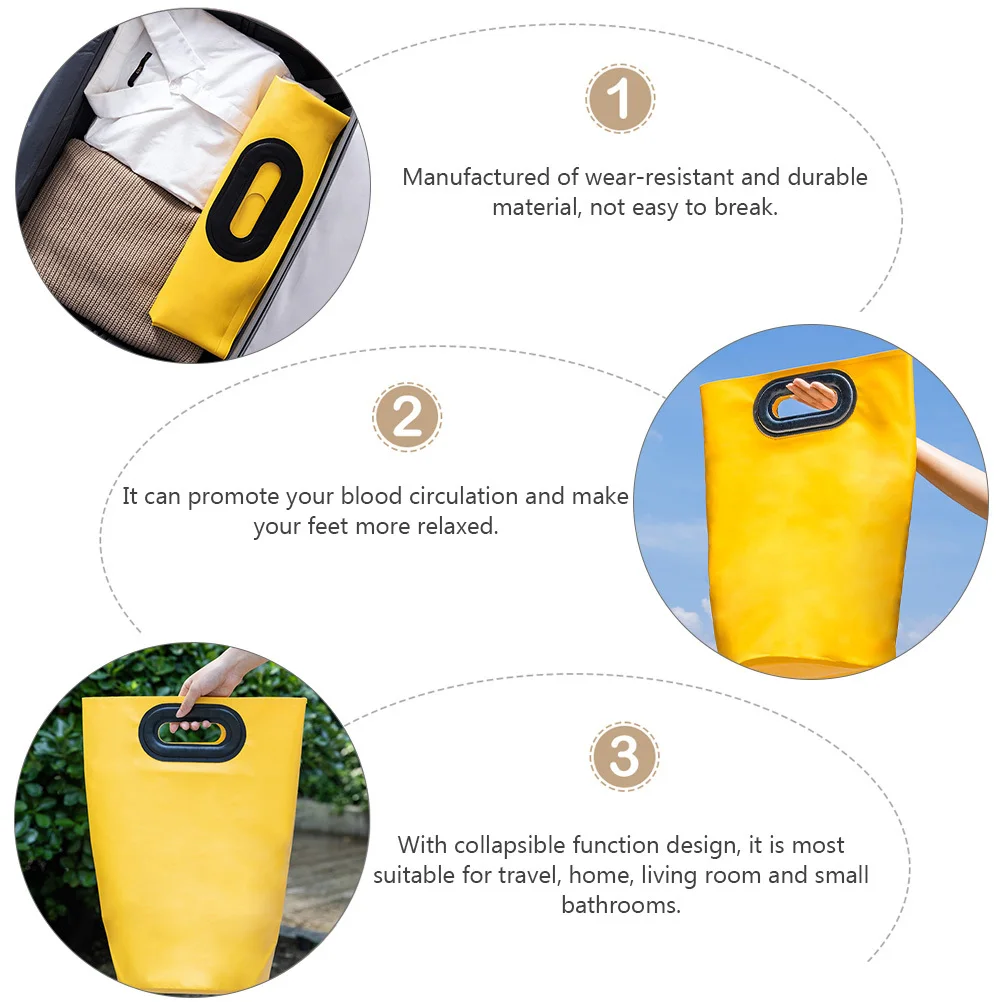 1

Manufactured of wear-resistant and durable material, not easy to break.

2

It can promote your blood circulation and make your feet more relaxed.

3

With collapsible function design, it is most suitable for travel, home, living room and small bathrooms.