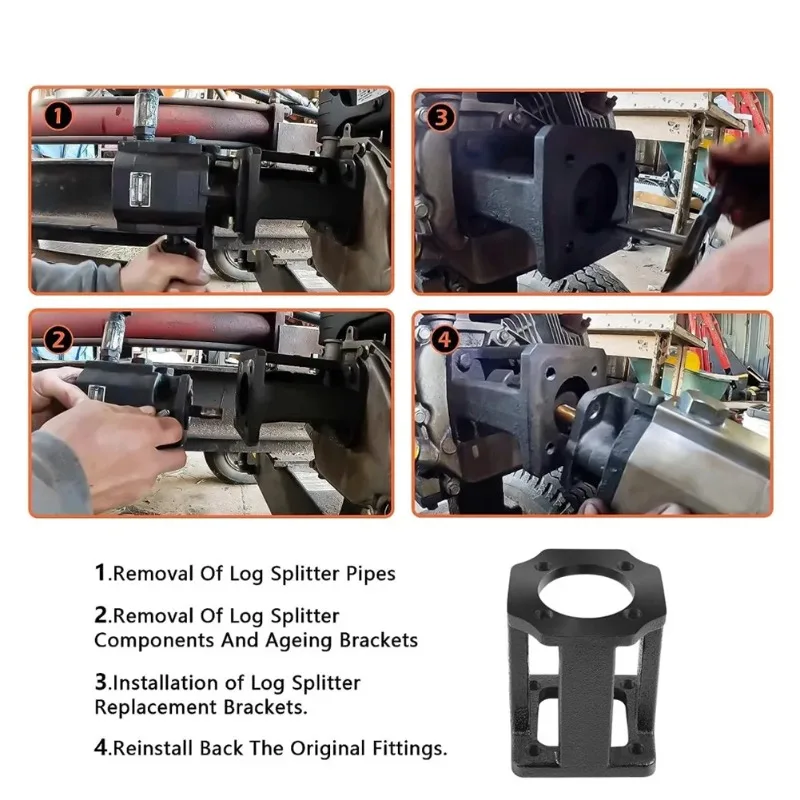 1

3

2

4

1.Removal Of Log Splitter Pipes

2.Removal Of Log Splitter Components And Ageing Brackets

3.Installation of Log Splitter Replacement Brackets.

4.Reinstall Back The Original Fittings.