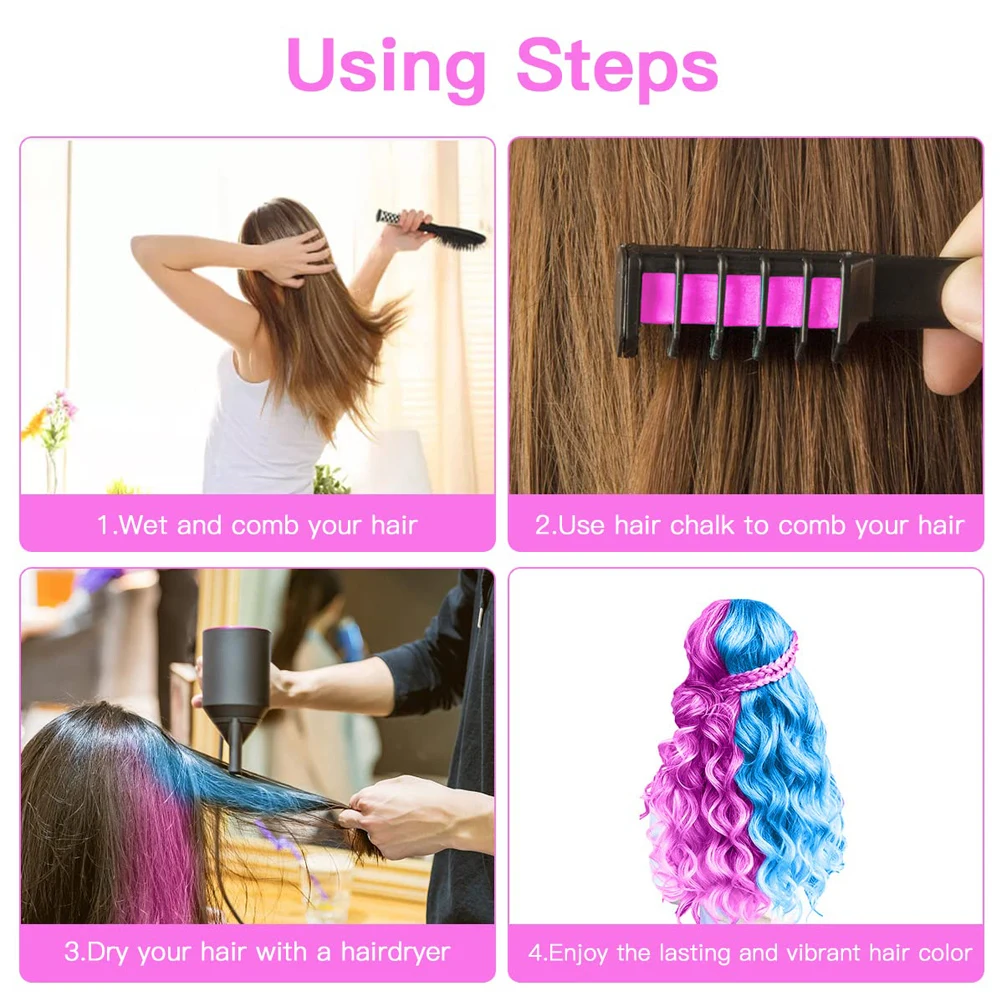 Using Steps

1.Wet and comb your hair

2.Use hair chalk to comb your hair

3.Dry your hair with a hairdryer

4.Enjoy the lasting and vibrant hair color