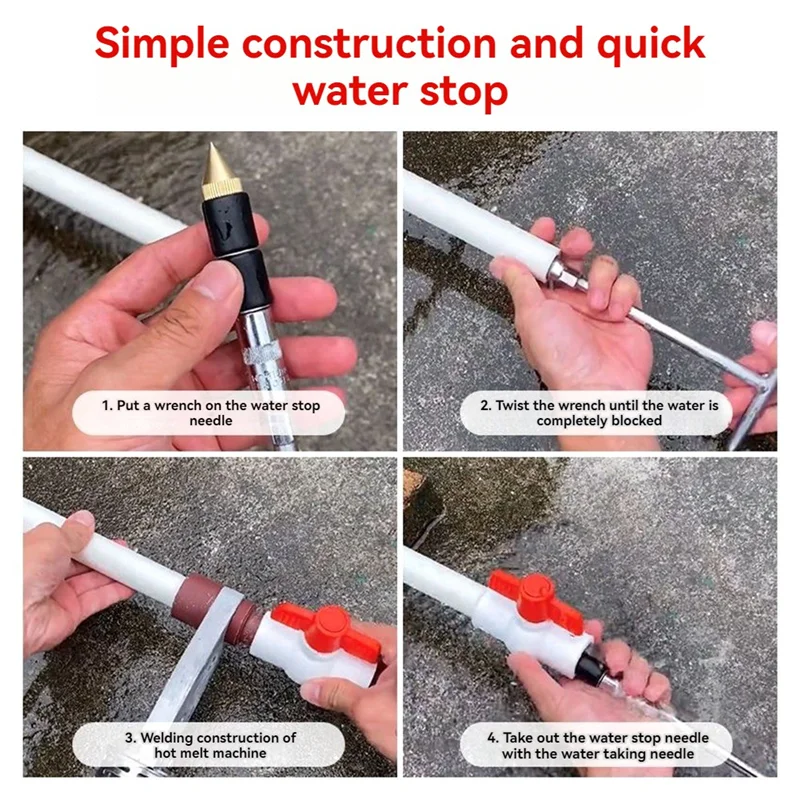 Simple construction and quick water stop

1. Put a wrench on the water stop needle

2. Twist the wrench until the water is completely blocked

3. Welding construction of hot melt machine

4. Take out the water stop needle with the water taking needle