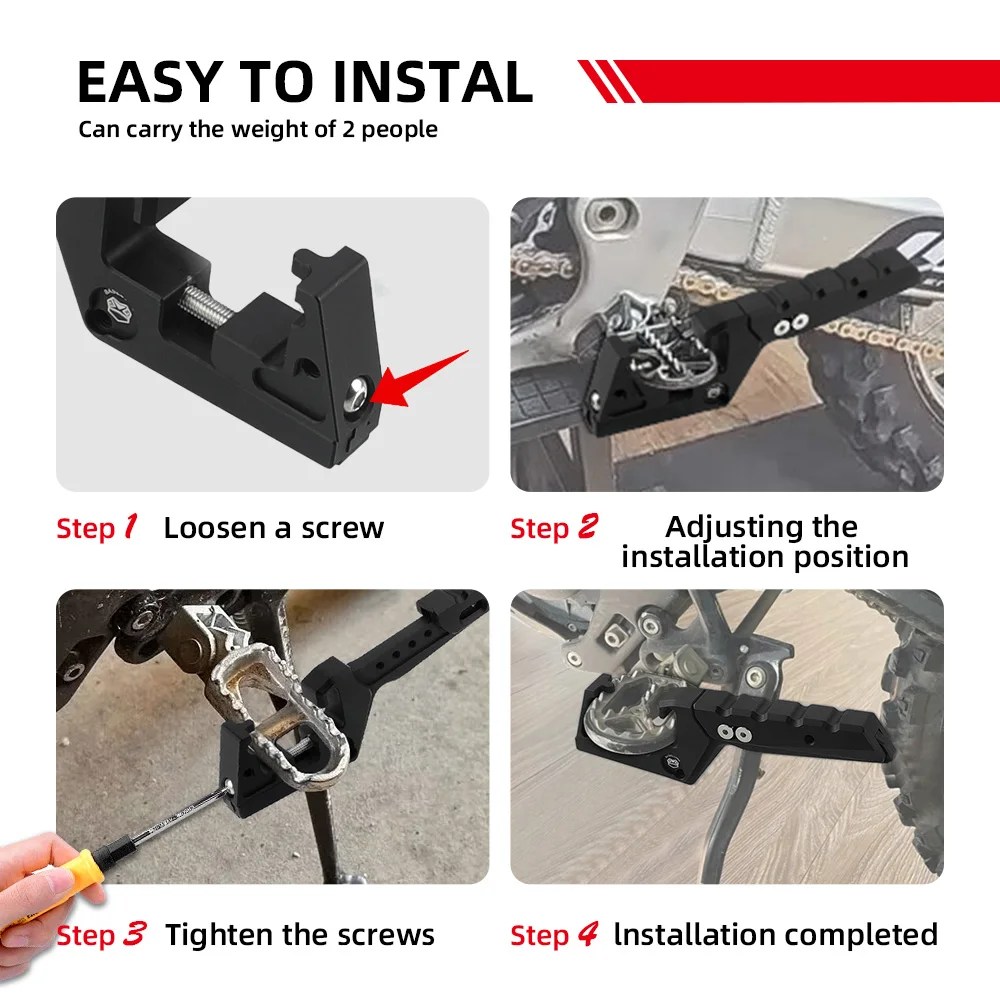 EASY TO INSTAL
Can carry the weight of 2 people

Step 1 Loosen a screw

Step 2 Adjusting the installation position

Step 3 Tighten the screws

Step 4 Installation completed