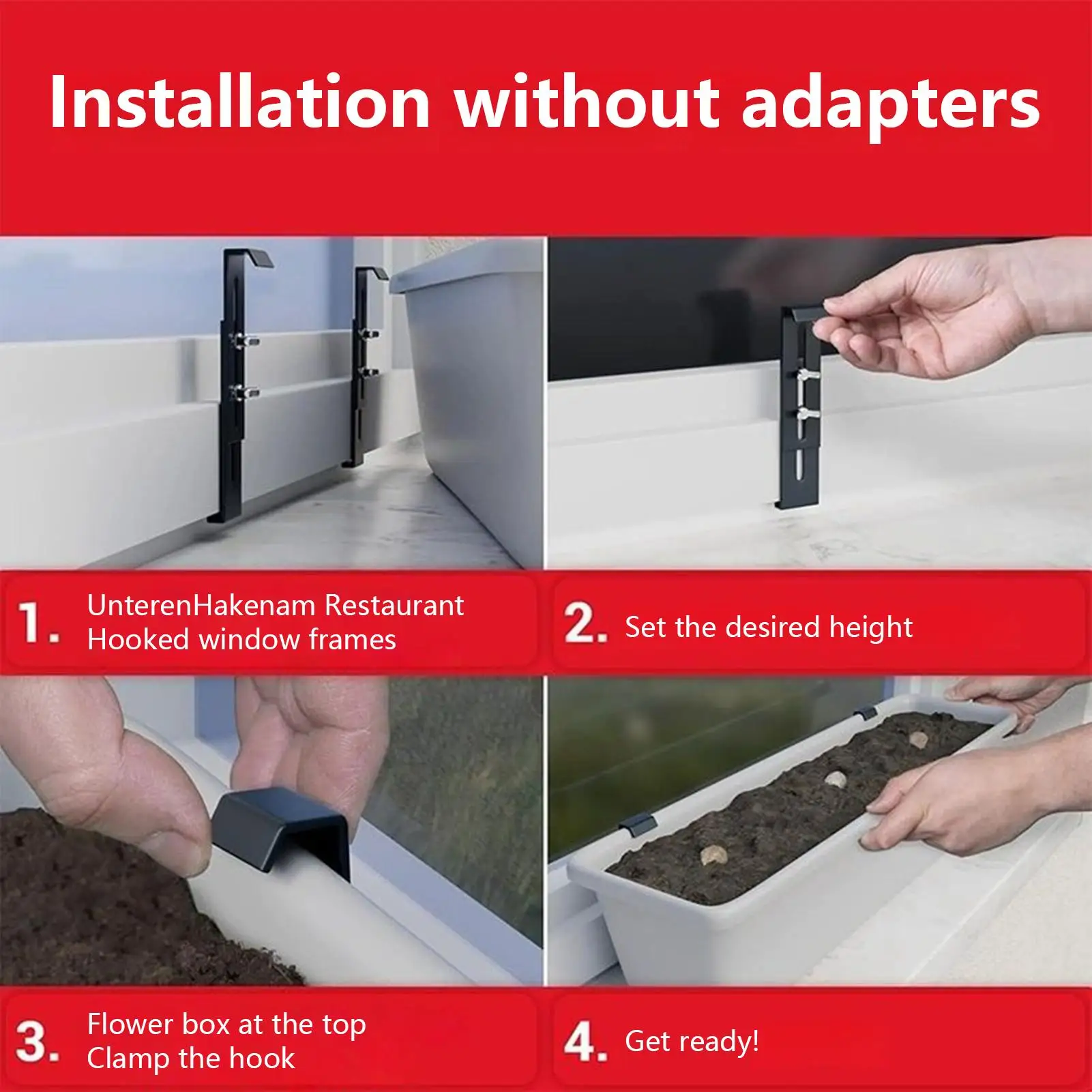 Installation without adapters

1. UnterenHakenam Restaurant
Hooked window frames

2. Set the desired height

3. Flower box at the top
Clamp the hook

4. Get ready!