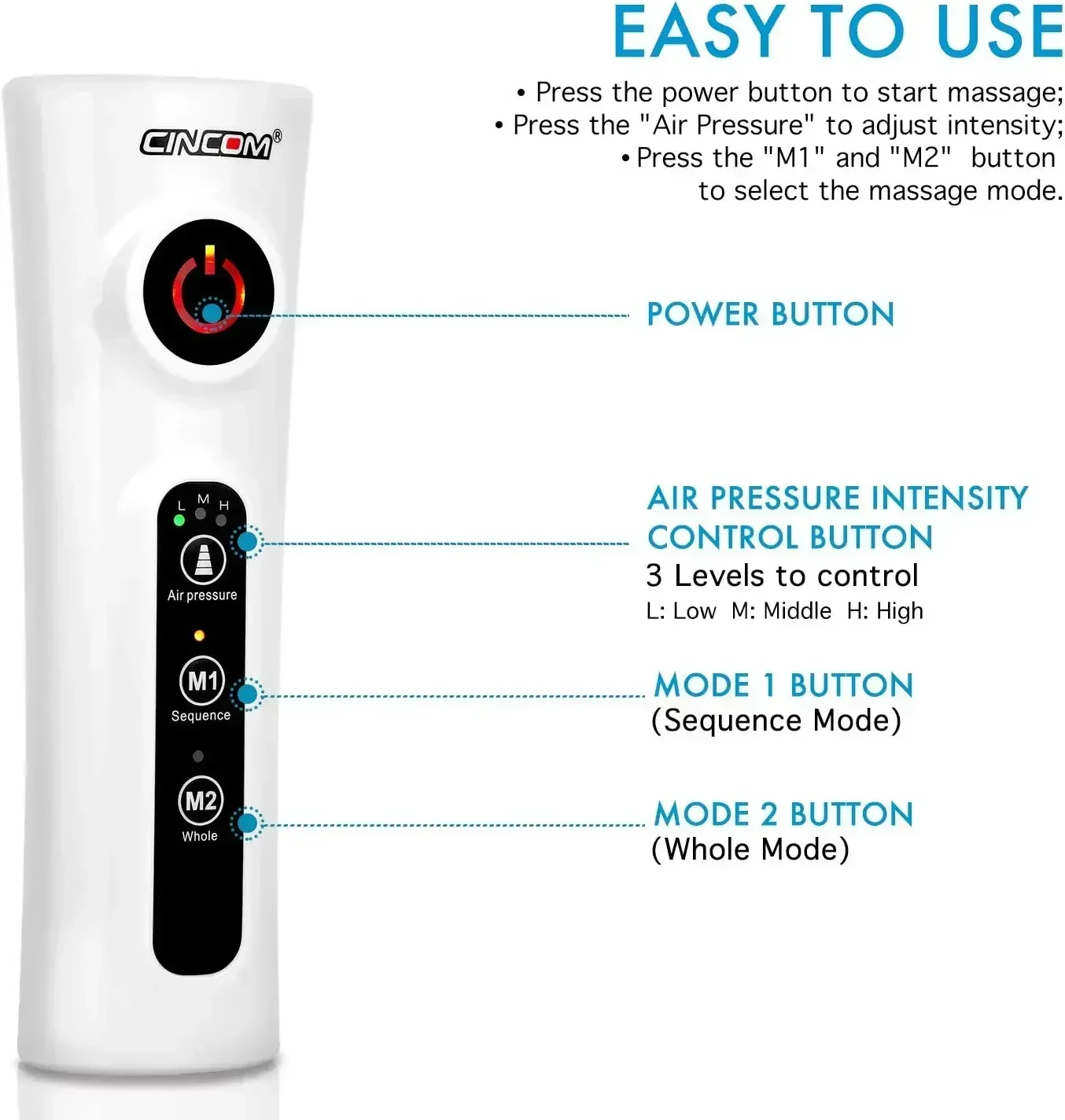 EASY TO USE

• Press the power button to start massage;
• Press the "Air Pressure" to adjust intensity;
• Press the "M1" and "M2" button to select the massage mode.

CINCOM®

POWER BUTTON

L M H

Air pressure

AIR PRESSURE INTENSITY CONTROL BUTTON
3 Levels to control
L: Low M: Middle H: High

M1
Sequence

MODE 1 BUTTON
(Sequence Mode)

M2
Whole

MODE 2 BUTTON
(Whole Mode)