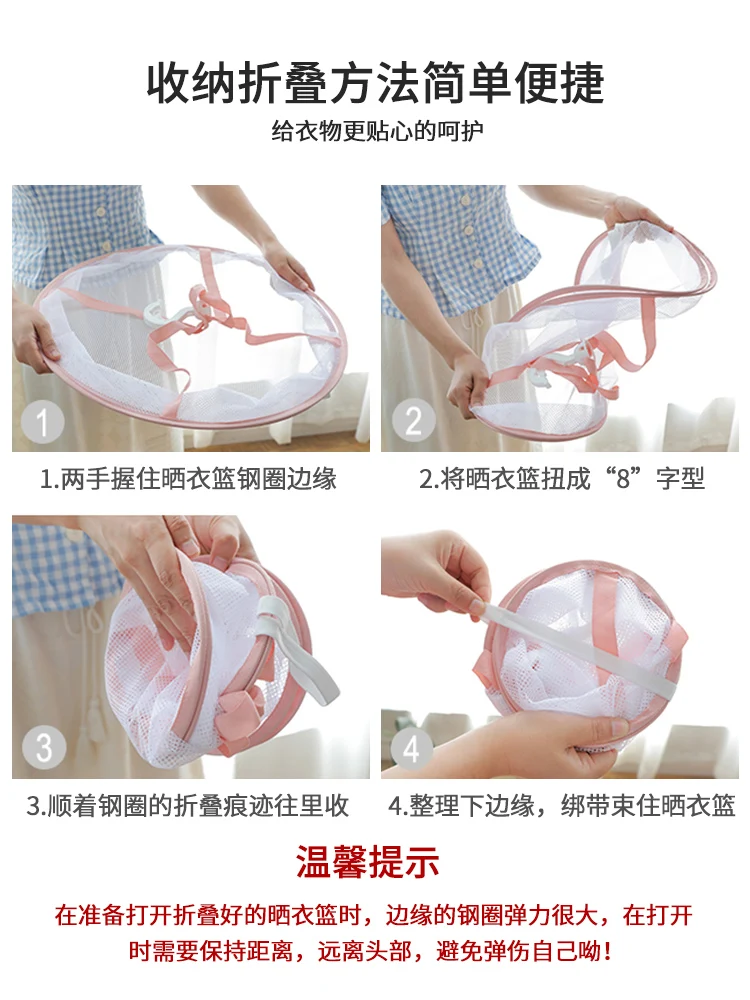 收纳折叠方法简单便捷

给衣物更贴心的呵护

1

1.两手握住晒衣篮钢圈边缘

2

2.将晒衣篮扭成“8”字型

3

3.顺着钢圈的折叠痕迹往里收

4

4.整理下边缘，绑带束住晒衣篮

温馨提示

在准备打开折叠好的晒衣篮时，边缘的钢圈弹力很大，在打开时需要保持距离，远离头部，避免弹伤自己呦！