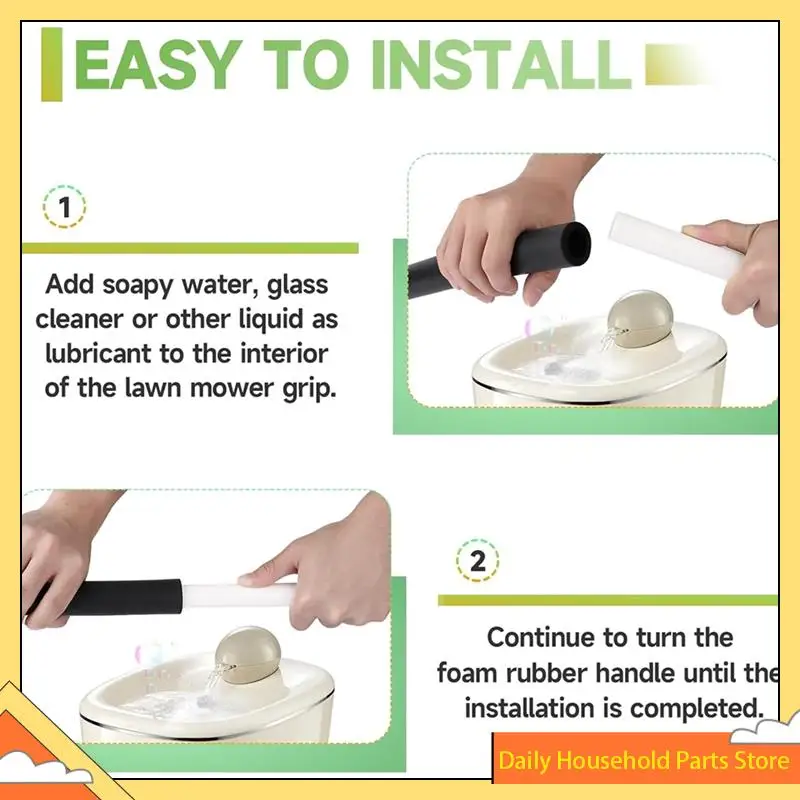 EASY TO INSTALL

1

Add soapy water, glass cleaner or other liquid as lubricant to the interior of the lawn mower grip.

2

Continue to turn the foam rubber handle until the installation is completed.

Daily Household Parts Store