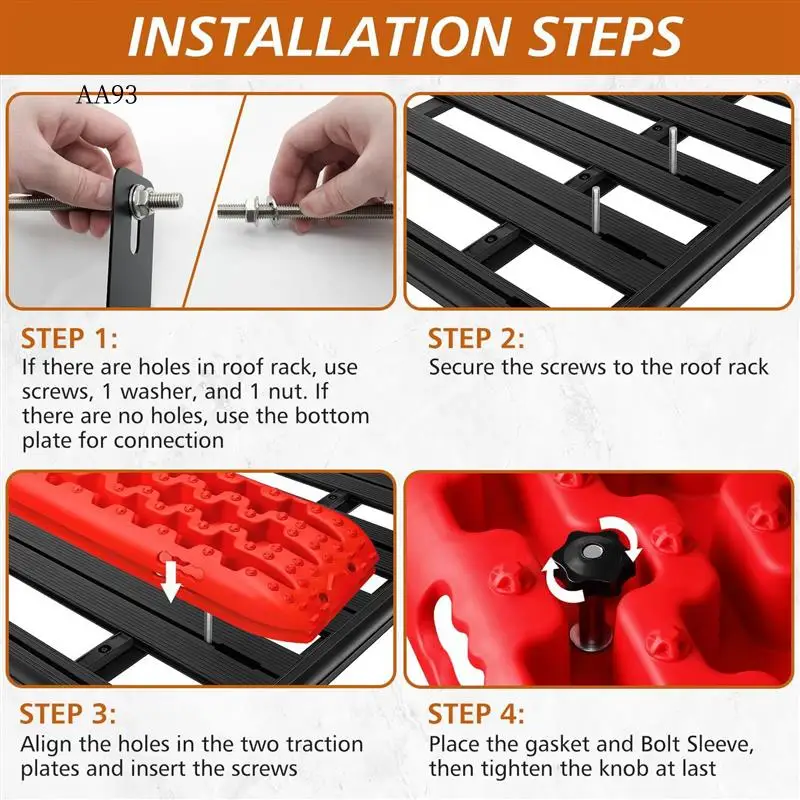 INSTALLATION STEPS

AA93

STEP 1:
If there are holes in roof rack, use screws, 1 washer, and 1 nut. If there are no holes, use the bottom plate for connection

STEP 2:
Secure the screws to the roof rack

STEP 3:
Align the holes in the two traction plates and insert the screws

STEP 4:
Place the gasket and Bolt Sleeve, then tighten the knob at last