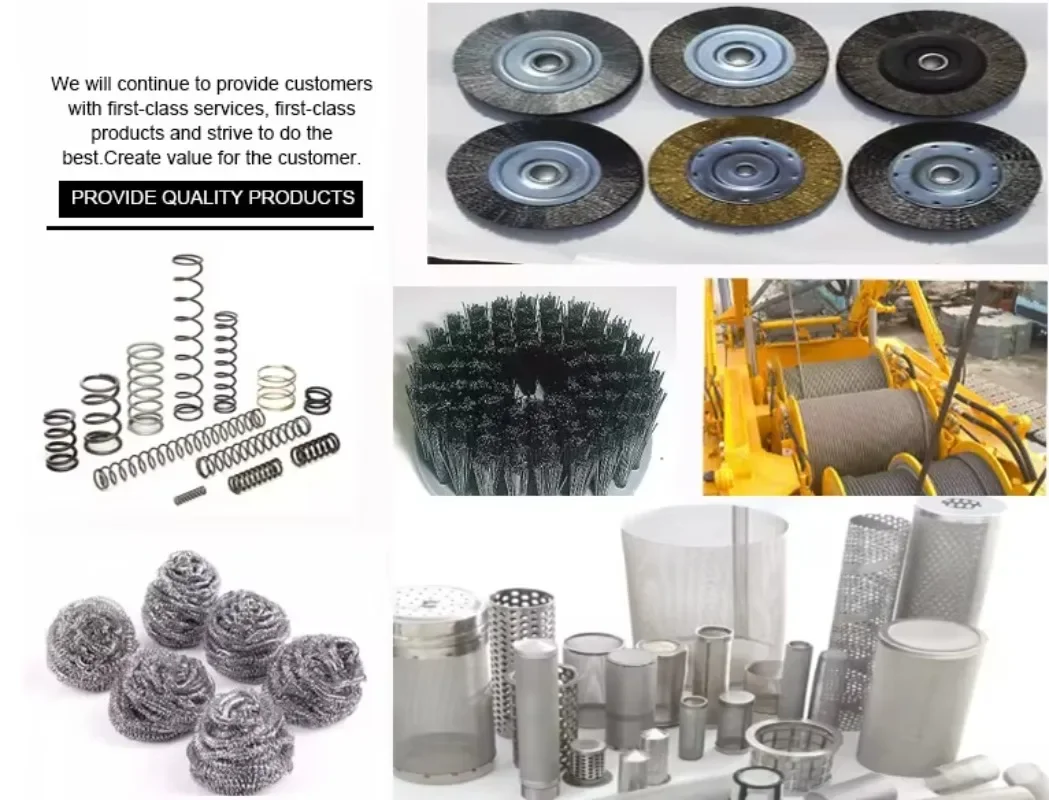 We will continue to provide customers with first-class services, first-class products and strive to do the best.Create value for the customer.

PROVIDE QUALITY PRODUCTS