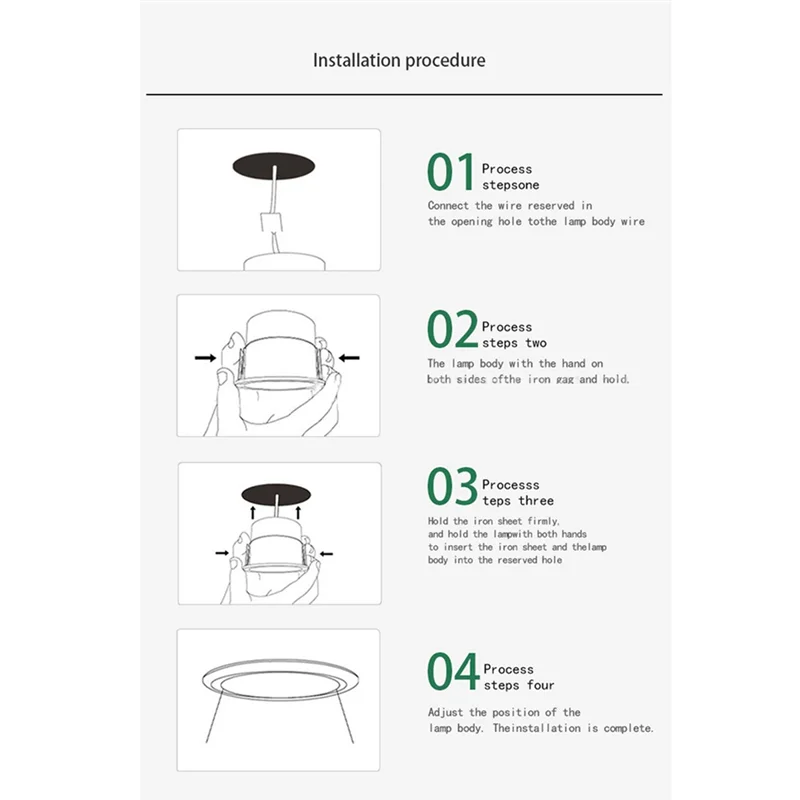 Installation procedure

01 Process stepsone

Connect the wire reserved in the opening hole tothe lamp body wire

02 Process steps two

The lamp body with the hand on both sides ofthe iron gag and hold.

03 Processs teps three

Hold the iron sheet firmly, and hold the lampwith both hands to insert the iron sheet and thelamp body into the reserved hole

04 Process steps four

Adjust the position of the lamp body. Theinstallation is complete.