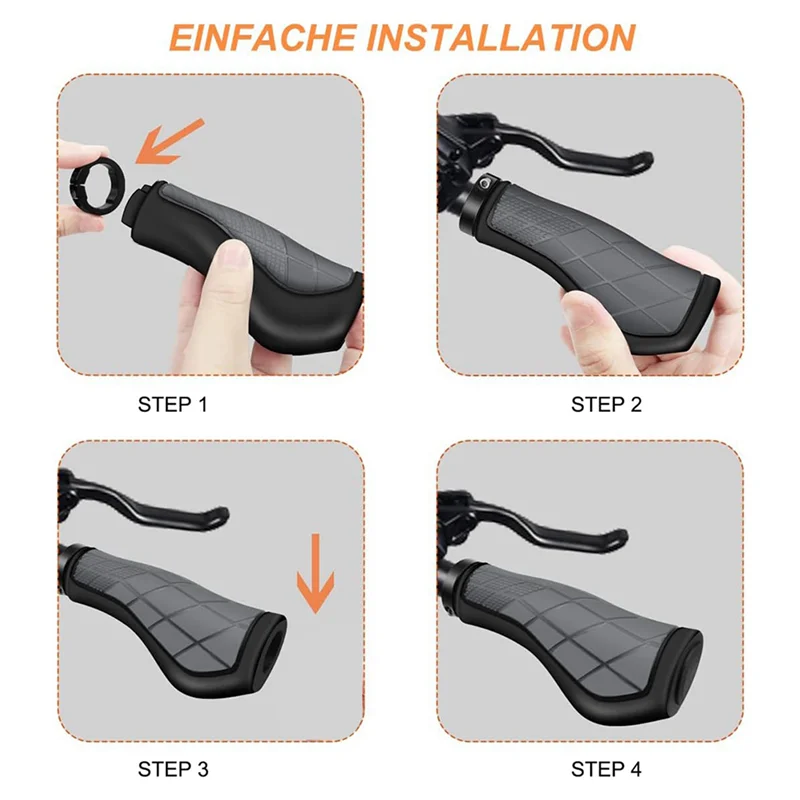 EINFACHE INSTALLATION

STEP 1

STEP 2

STEP 3

STEP 4