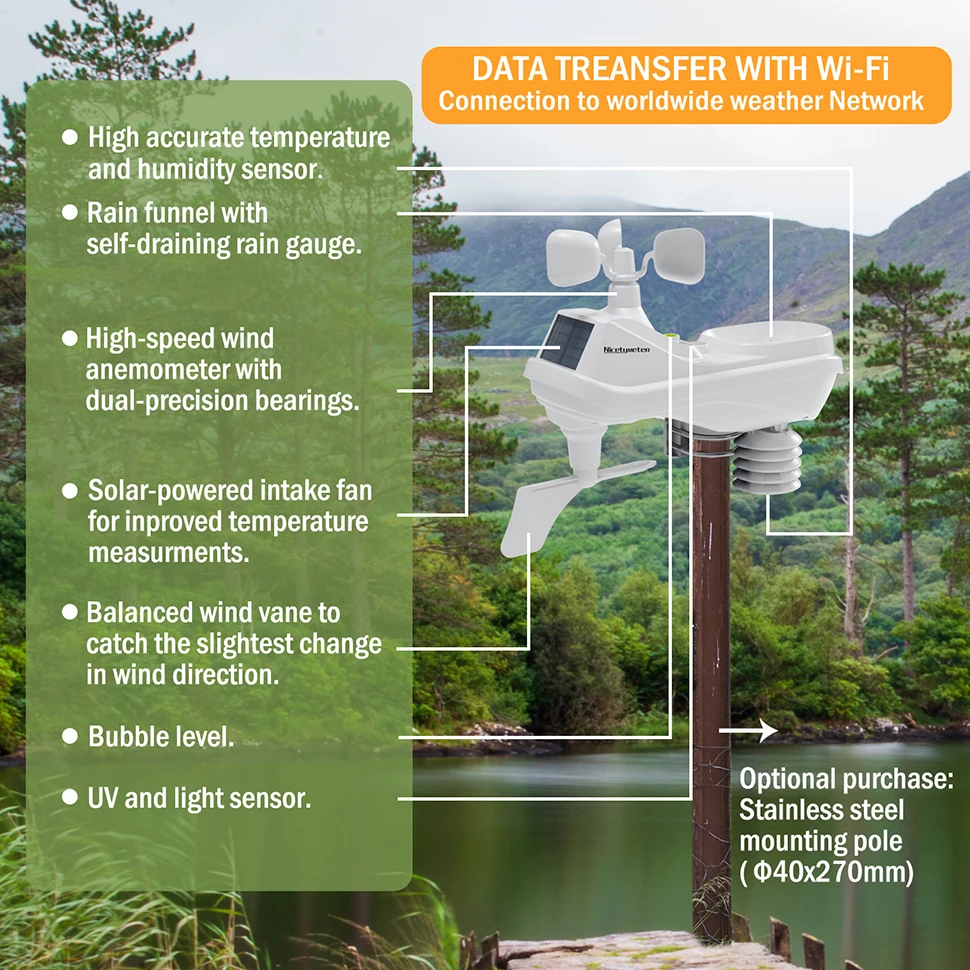 DATA TREANSFER WITH Wi-Fi
Connection to worldwide weather Network

● High accurate temperature and humidity sensor.

● Rain funnel with self-draining rain gauge.

● High-speed wind anemometer with dual-precision bearings.

● Solar-powered intake fan for inproved temperature measurments.

● Balanced wind vane to catch the slightest change in wind direction.

● Bubble level.

● UV and light sensor.

Nicetymeter

Optional purchase: Stainless steel mounting pole ( Φ40x270mm)