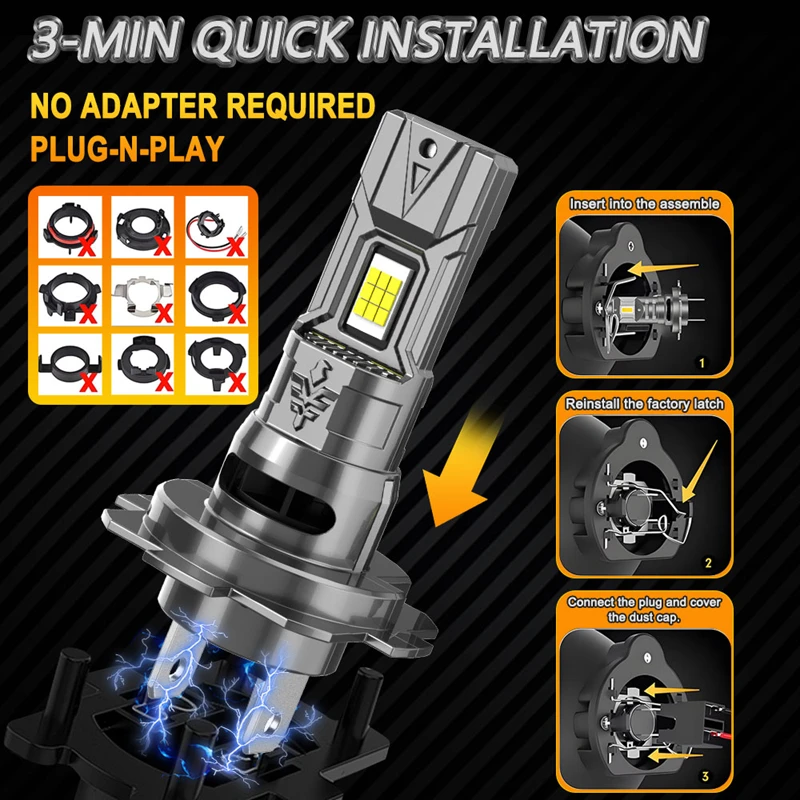 3-MIN QUICK INSTALLATION

NO ADAPTER REQUIRED
PLUG-N-PLAY

Insert into the assemble

1

Reinstall the factory latch

2

Connect the plug and cover the dust cap.

3