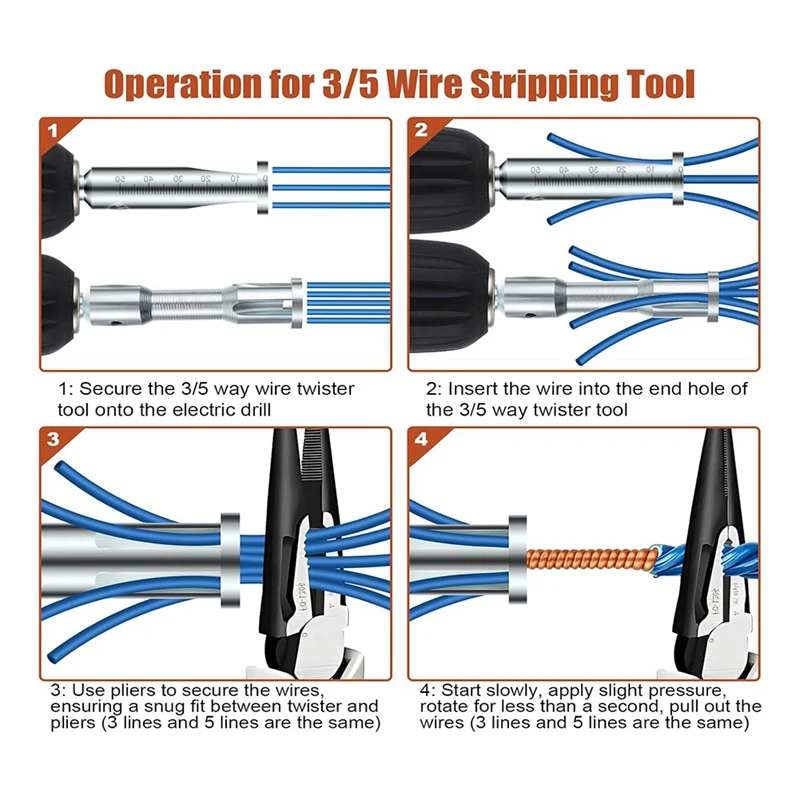 Operation for 3/5 Wire Stripping Tool

1

50 40 30 20 10 0

1: Secure the 3/5 way wire twister tool onto the electric drill

2

50 40 30 20 10 0

2: Insert the wire into the end hole of the 3/5 way twister tool

3

3: Use pliers to secure the wires, ensuring a snug fit between twister and pliers (3 lines and 5 lines are the same)

4

4: Start slowly, apply slight pressure, rotate for less than a second, pull out the wires (3 lines and 5 lines are the same)