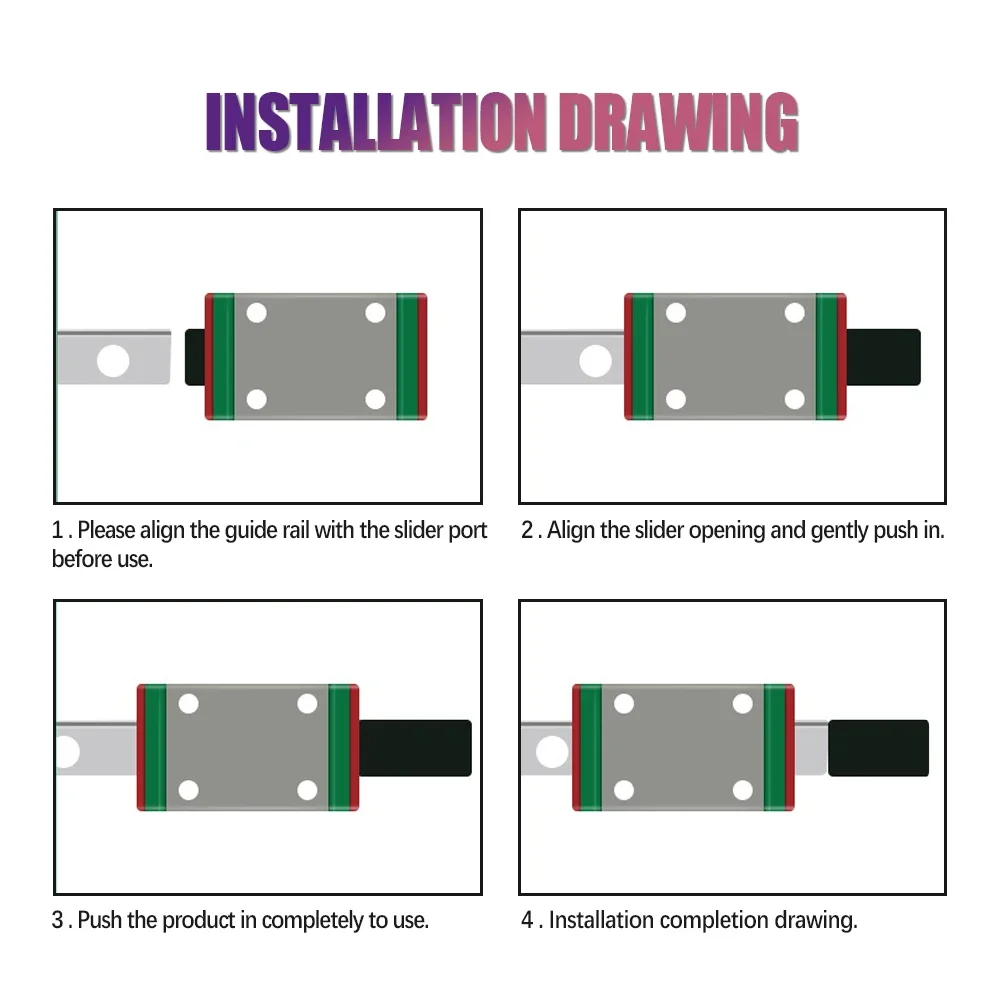 INSTALLATION DRAWING

1 . Please align the guide rail with the slider port before use.

2 . Align the slider opening and gently push in.

3 . Push the product in completely to use.

4 . Installation completion drawing.