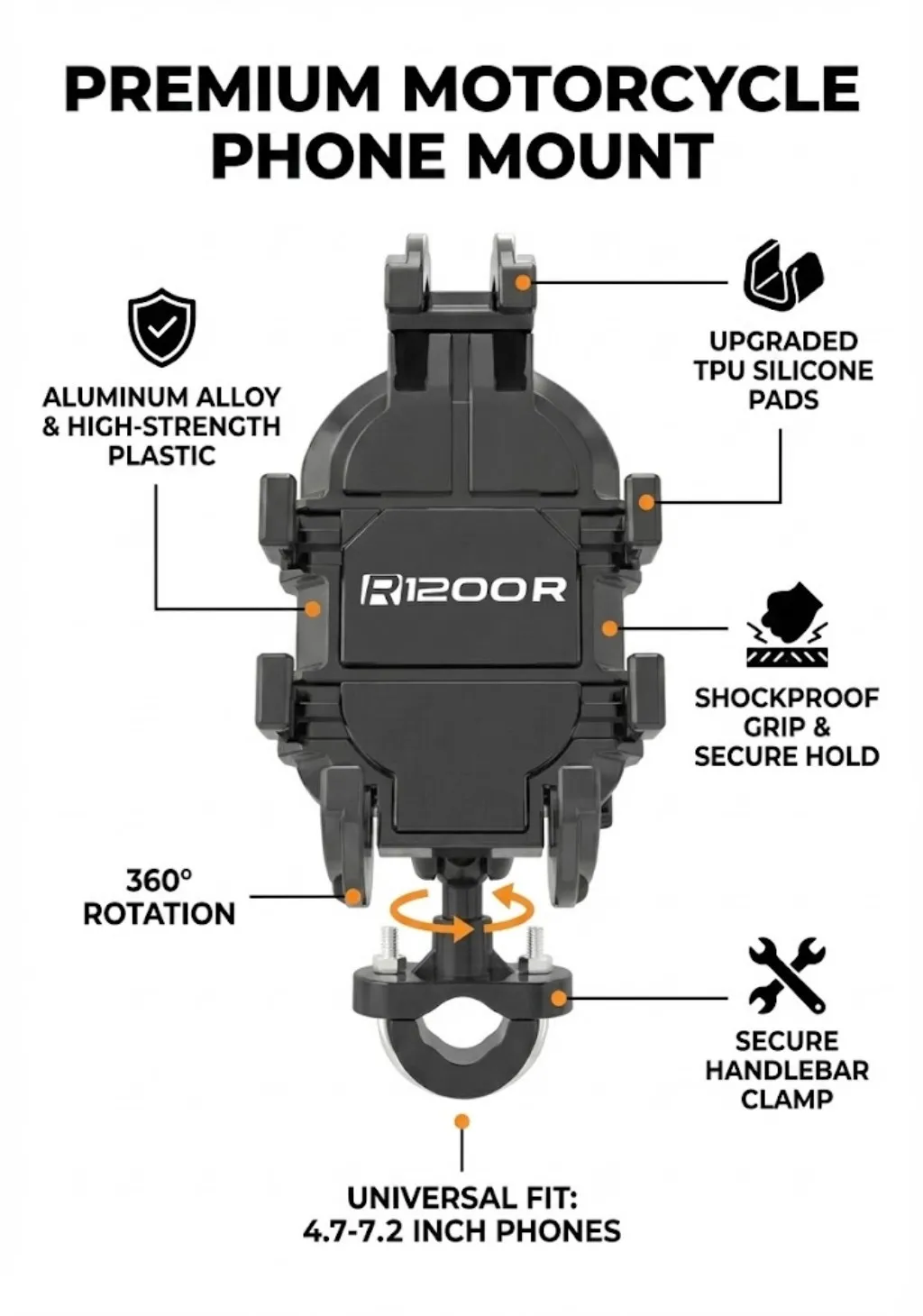 PREMIUM MOTORCYCLE PHONE MOUNT

ALUMINUM ALLOY & HIGH-STRENGTH PLASTIC

UPGRADED TPU SILICONE PADS

R1200R

SHOCKPROOF GRIP & SECURE HOLD

360° ROTATION

SECURE HANDLEBAR CLAMP

UNIVERSAL FIT: 4.7-7.2 INCH PHONES