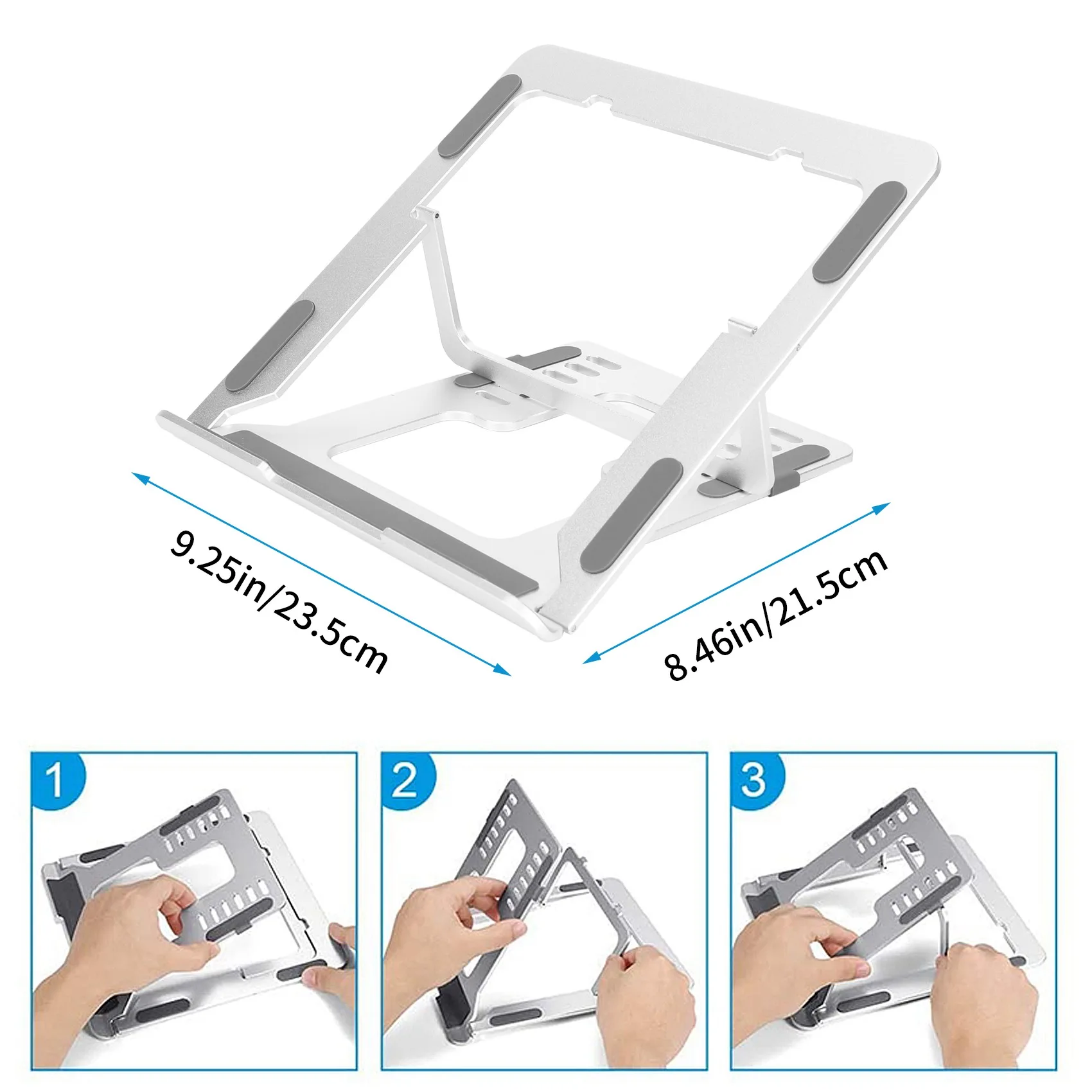 9.25in/23.5cm

8.46in/21.5cm

1

2

3