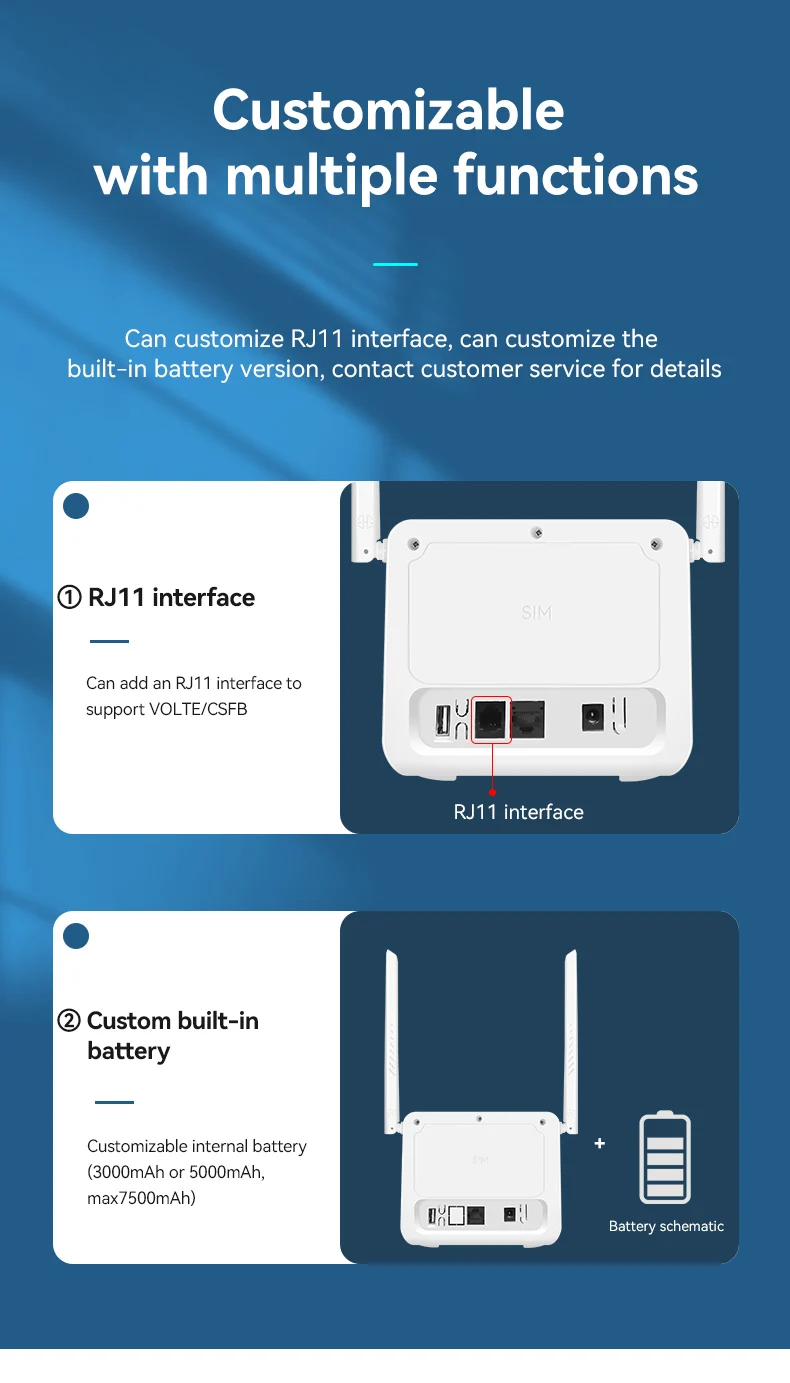 Customizable
with multiple functions

Can customize RJ11 interface, can customize the built-in battery version, contact customer service for details

① RJ11 interface

Can add an RJ11 interface to support VOLTE/CSFB

SIM

RJ11 interface

② Custom built-in battery

Customizable internal battery (3000mAh or 5000mAh, max7500mAh)

SIM

+

Battery schematic