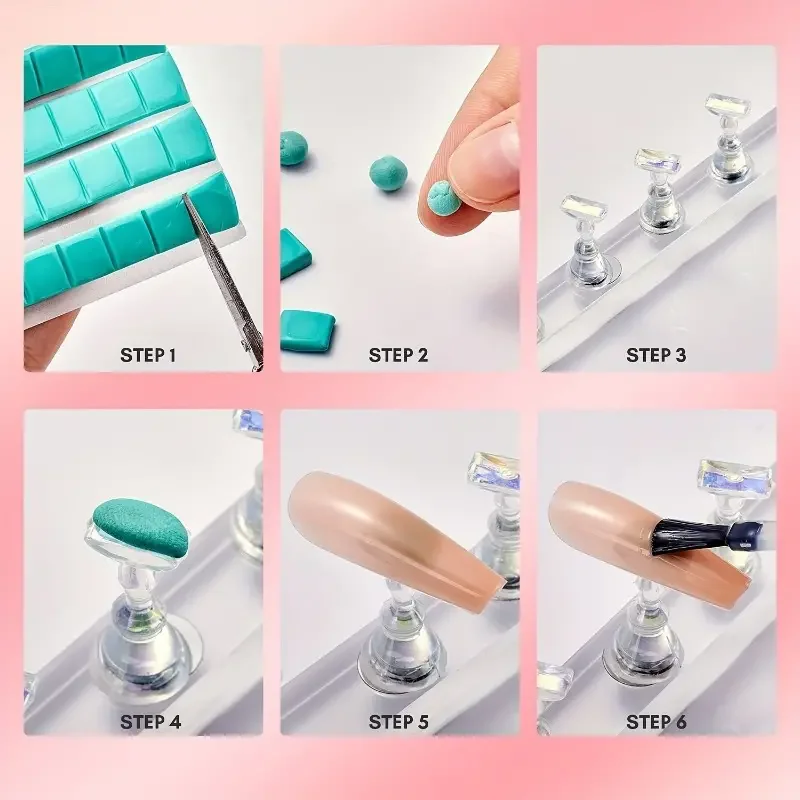 STEP 1

STEP 2

STEP 3

STEP 4

STEP 5

STEP 6