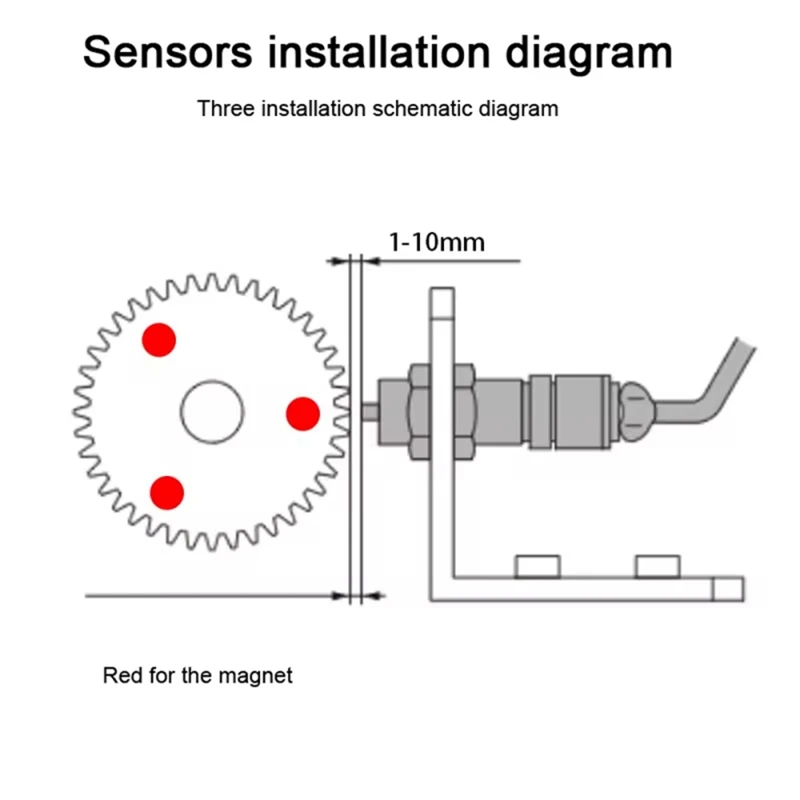 Sensors installation diagram

Three installation schematic diagram

1-10mm

Red for the magnet