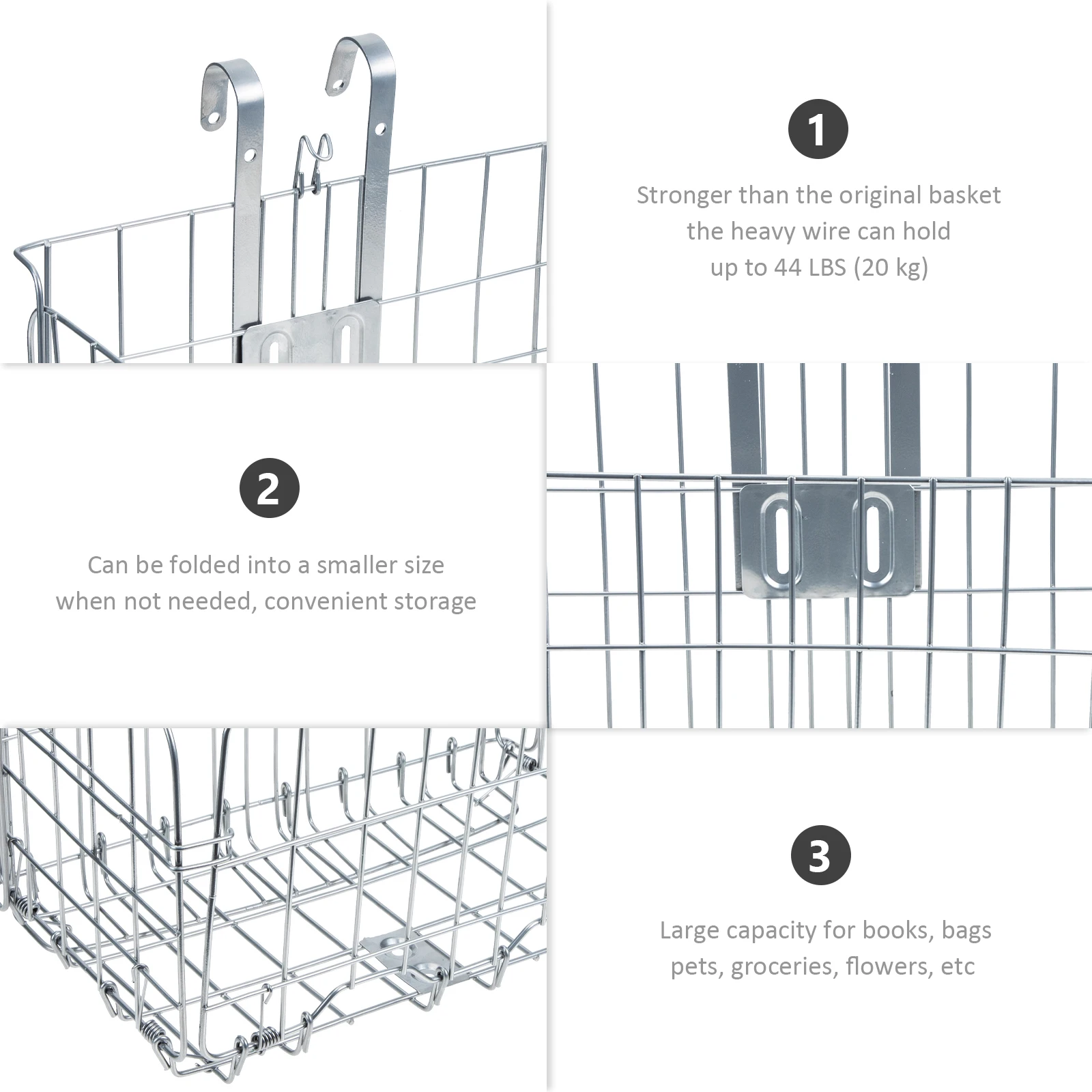 1

Stronger than the original basket the heavy wire can hold up to 44 LBS (20 kg)

2

Can be folded into a smaller size when not needed, convenient storage

3

Large capacity for books, bags pets, groceries, flowers, etc