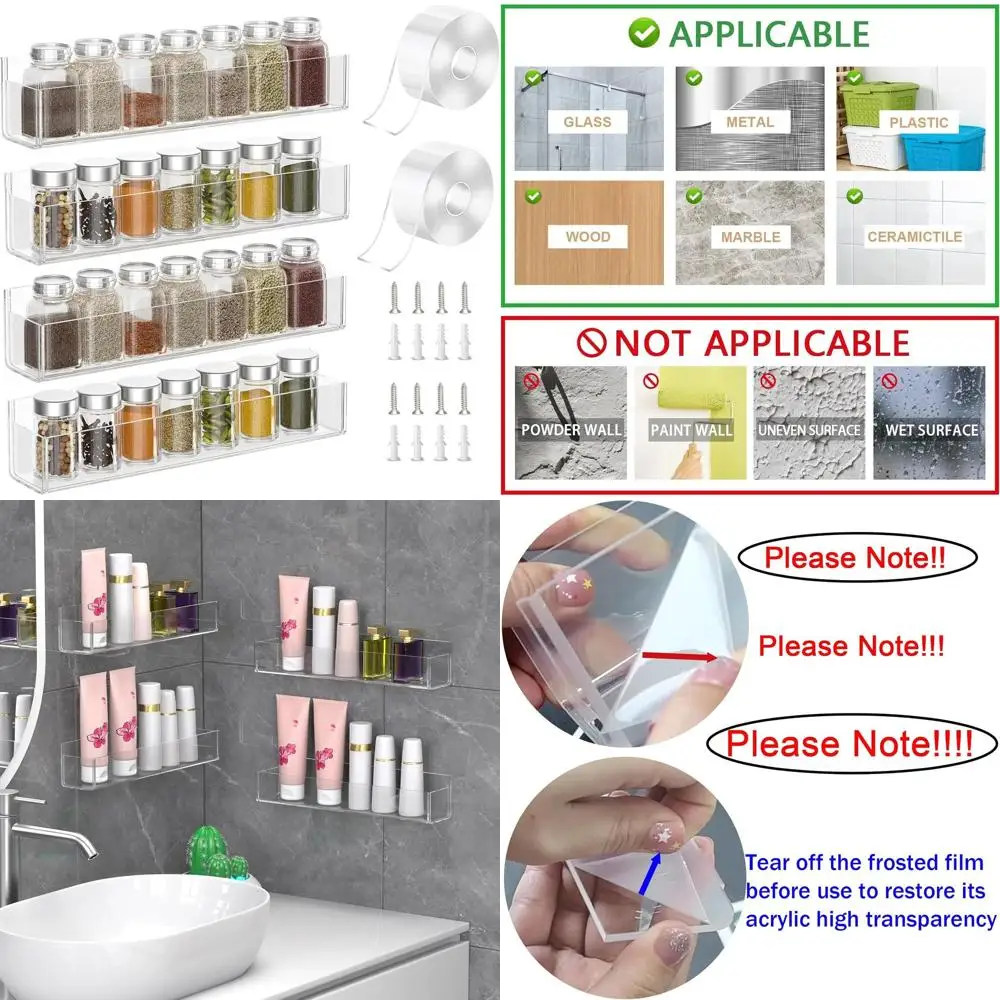 APPLICABLE

GLASS

METAL

PLASTIC

WOOD

MARBLE

CERAMICTILE

NOT APPLICABLE

POWDER WALL

PAINT WALL

UNEVEN SURFACE

WET SURFACE

Please Note!!

Please Note!!!

Please Note!!!!

Tear off the frosted film before use to restore its acrylic high transparency