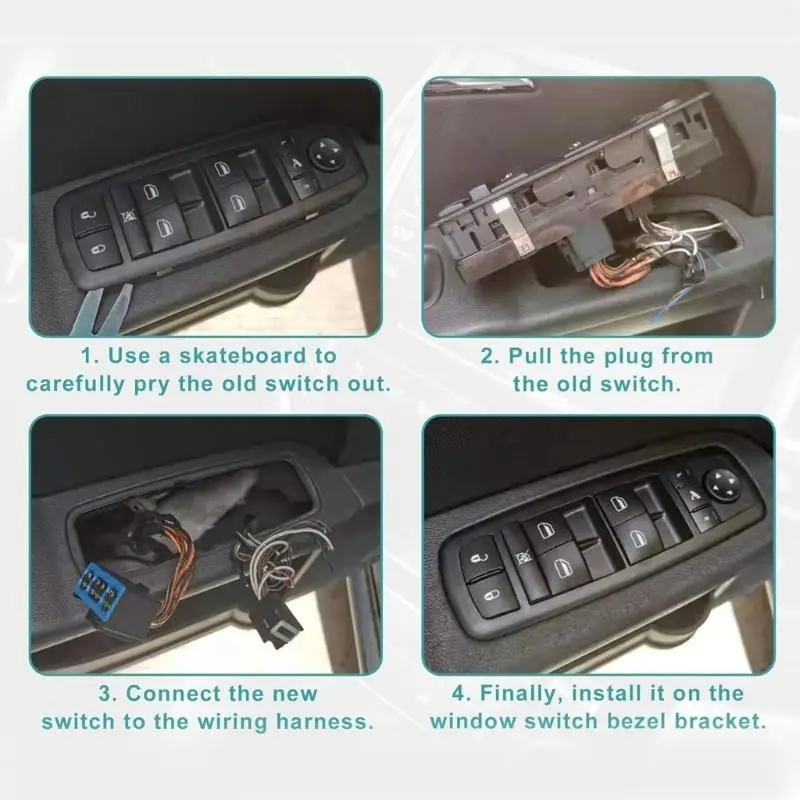 1. Use a skateboard to carefully pry the old switch out.

2. Pull the plug from the old switch.

3. Connect the new switch to the wiring harness.

4. Finally, install it on the window switch bezel bracket.