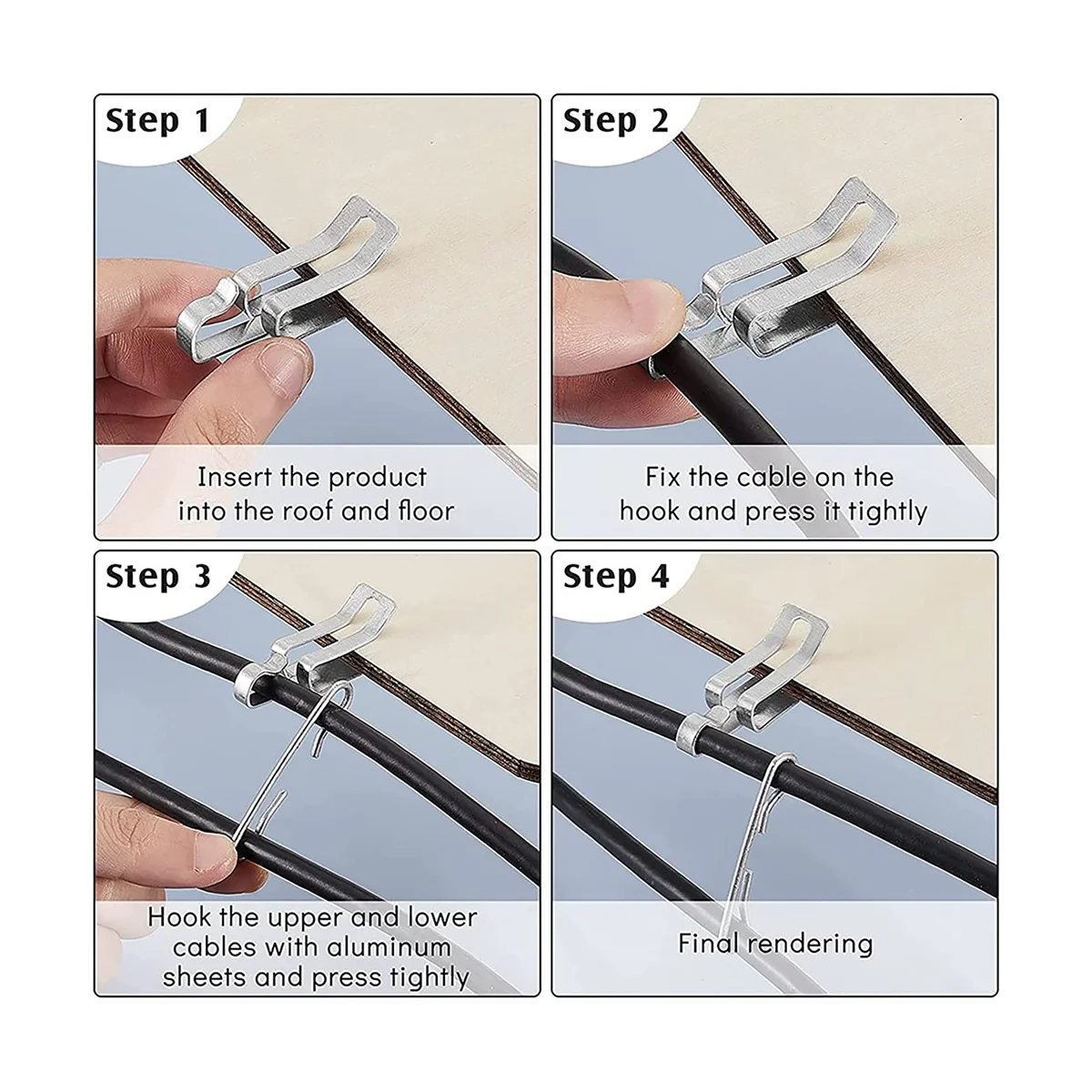 Step 1

Insert the product into the roof and floor

Step 2

Fix the cable on the hook and press it tightly

Step 3

Hook the upper and lower cables with aluminum sheets and press tightly

Step 4

Final rendering