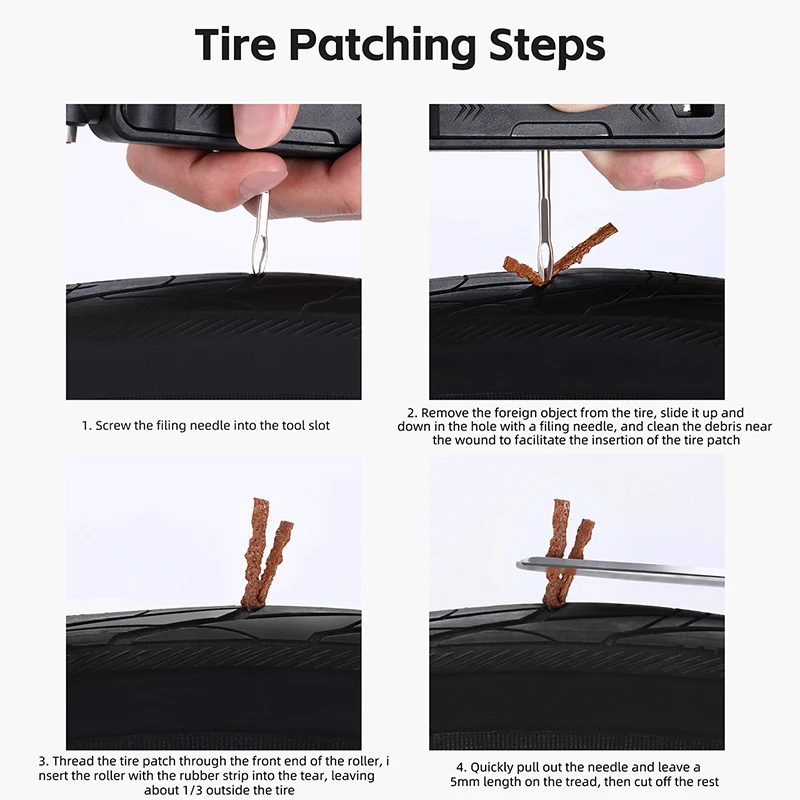 Tire Patching Steps

1. Screw the filing needle into the tool slot

2. Remove the foreign object from the tire, slide it up and down in the hole with a filing needle, and clean the debris near the wound to facilitate the insertion of the tire patch

3. Thread the tire patch through the front end of the roller, i nsert the roller with the rubber strip into the tear, leaving about 1/3 outside the tire

4. Quickly pull out the needle and leave a 5mm length on the tread, then cut off the rest