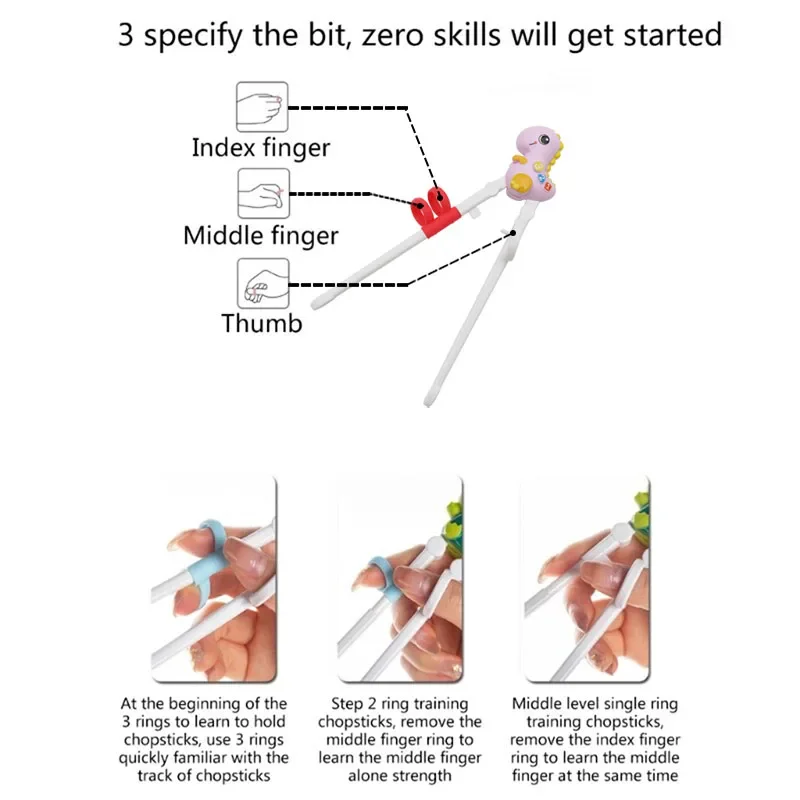 3 specify the bit, zero skills will get started

Index finger

Middle finger

Thumb

At the beginning of the 3 rings to learn to hold chopsticks, use 3 rings quickly familiar with the track of chopsticks

Step 2 ring training chopsticks, remove the middle finger ring to learn the middle finger alone strength

Middle level single ring training chopsticks, remove the index finger ring to learn the middle finger at the same time