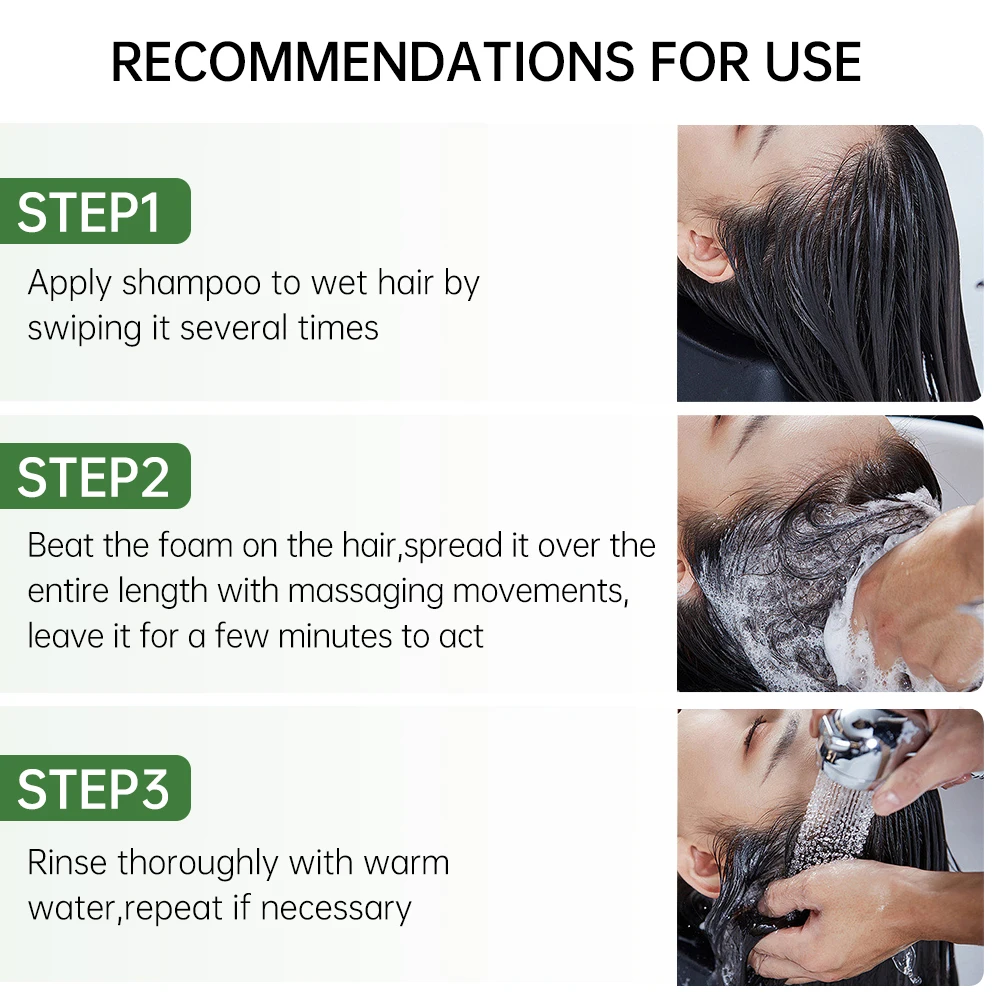 RECOMMENDATIONS FOR USE

STEP1

Apply shampoo to wet hair by swiping it several times

STEP2

Beat the foam on the hair,spread it over the entire length with massaging movements, leave it for a few minutes to act

STEP3

Rinse thoroughly with warm water,repeat if necessary