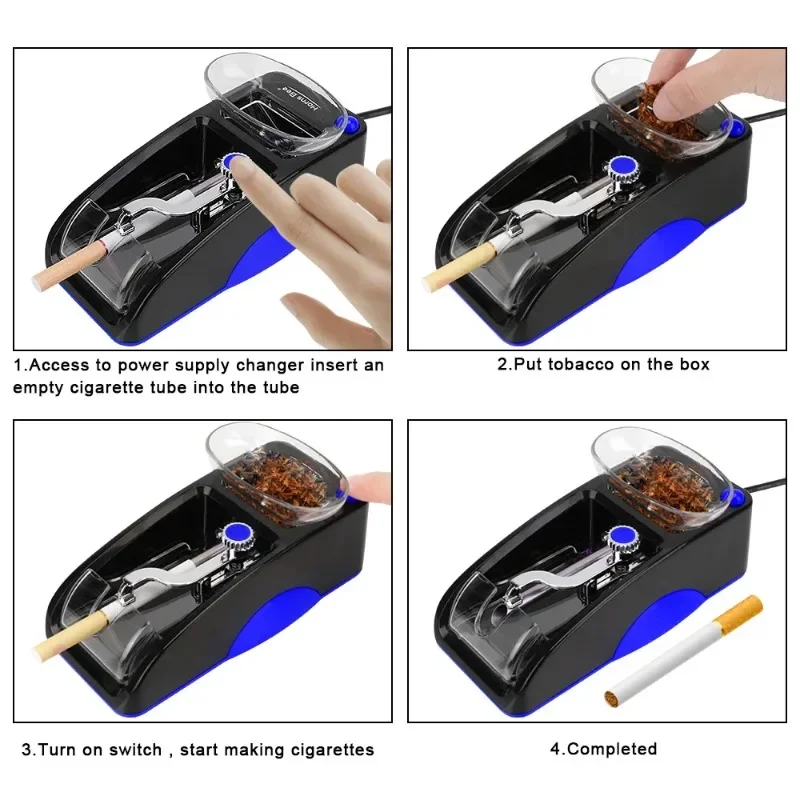 Home Bee

1.Access to power supply changer insert an empty cigarette tube into the tube

2.Put tobacco on the box

3.Turn on switch , start making cigarettes

4.Completed