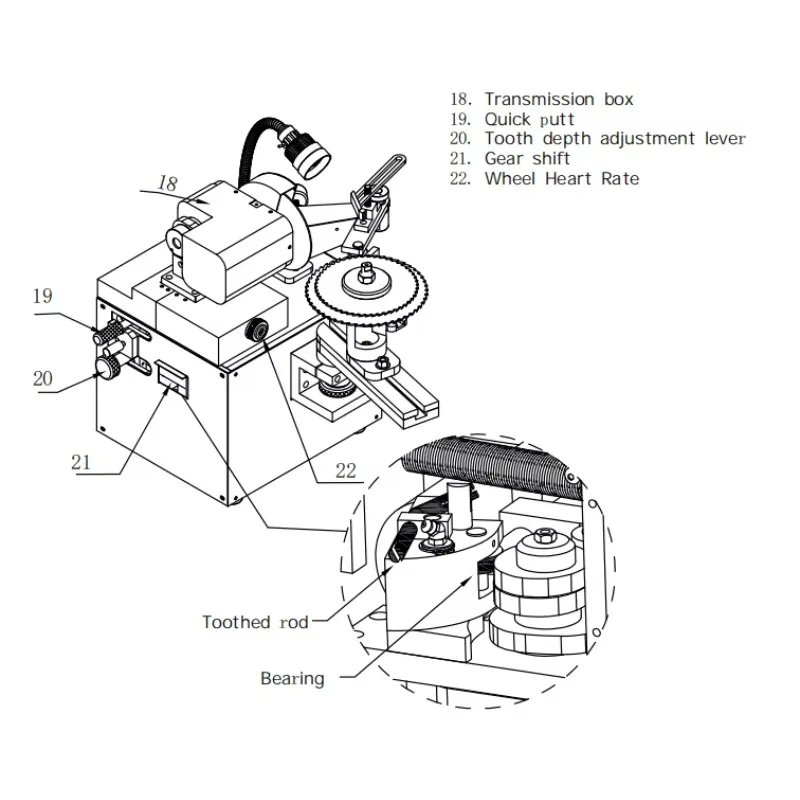 18. Transmission box
19. Quick putt
20. Tooth depth adjustment lever
21. Gear shift
22. Wheel Heart Rate

18

19

20

21

22

Toothed rod

Bearing