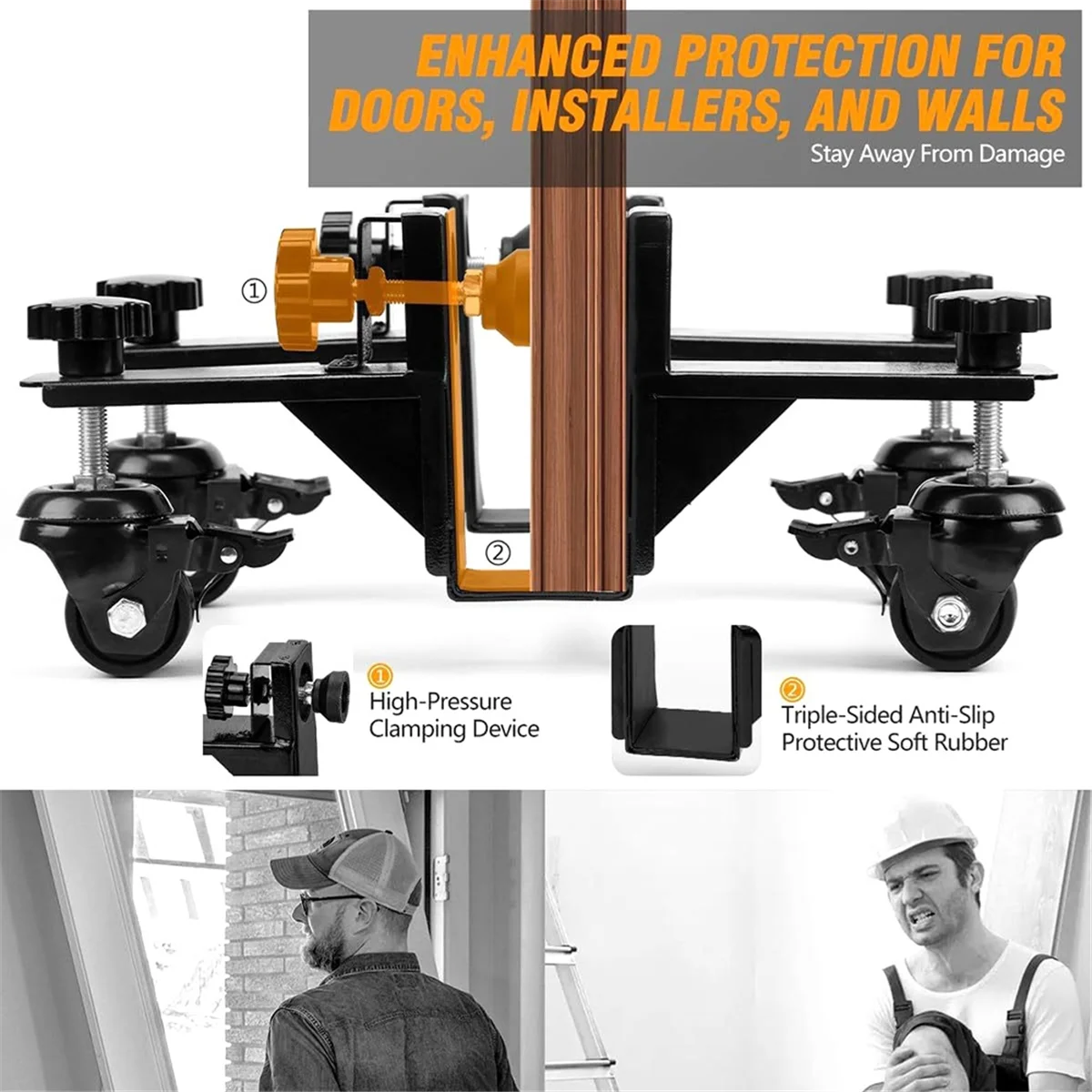 ENHANCED PROTECTION FOR DOORS, INSTALLERS, AND WALLS

Stay Away From Damage

①

②

① High-Pressure Clamping Device

② Triple-Sided Anti-Slip Protective Soft Rubber