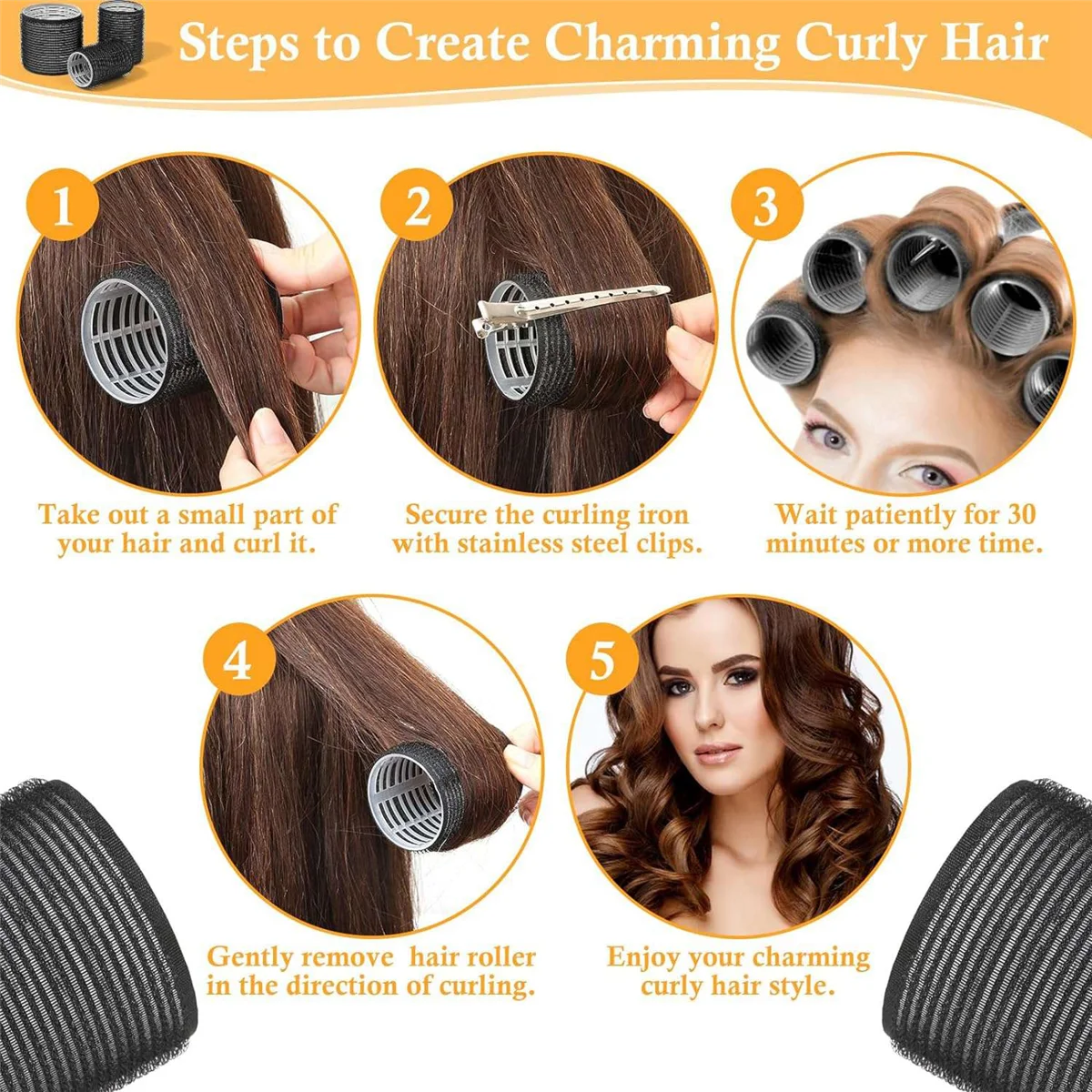 Steps to Create Charming Curly Hair

1

Take out a small part of your hair and curl it.

2

Secure the curling iron with stainless steel clips.

3

Wait patiently for 30 minutes or more time.

4

Gently remove hair roller in the direction of curling.

5

Enjoy your charming curly hair style.