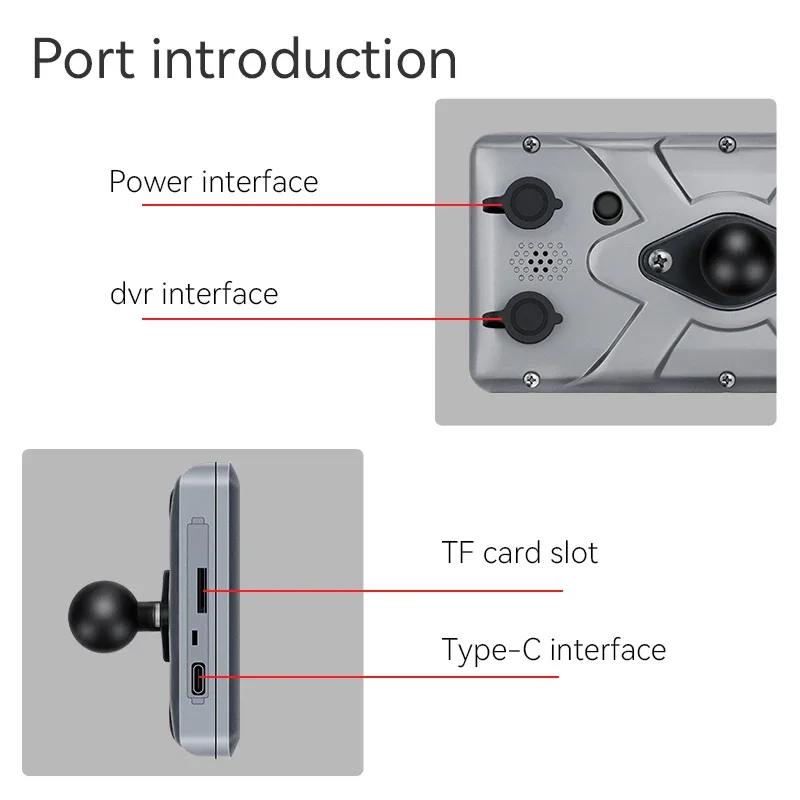 Port introduction

Power interface

dvr interface

TF card slot

Type-C interface