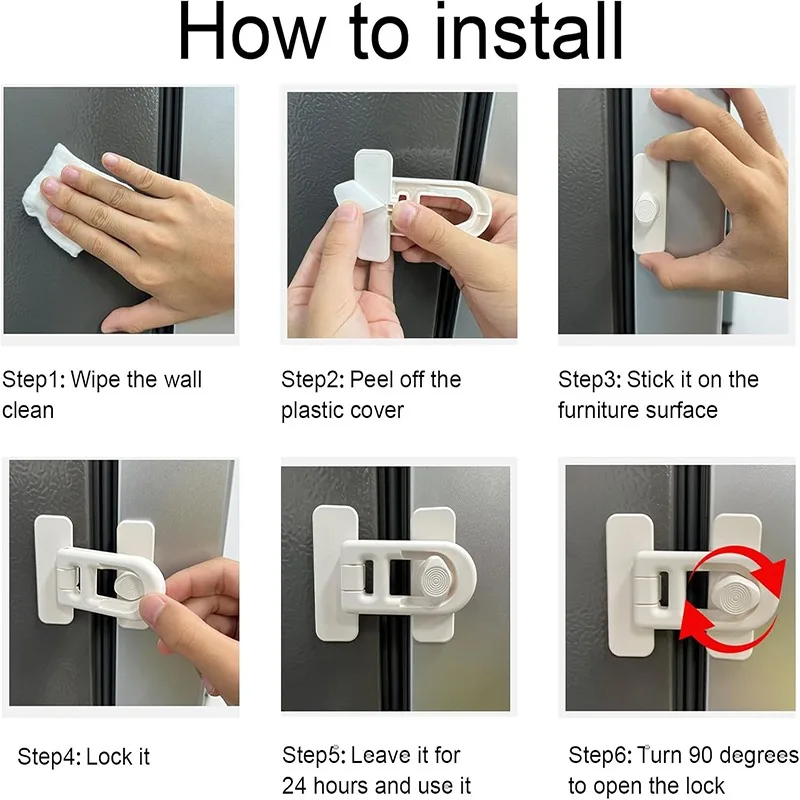 How to install

Step1: Wipe the wall clean

Step2: Peel off the plastic cover

Step3: Stick it on the furniture surface

Step4: Lock it

Step5: Leave it for 24 hours and use it

Step6: Turn 90 degrees to open the lock