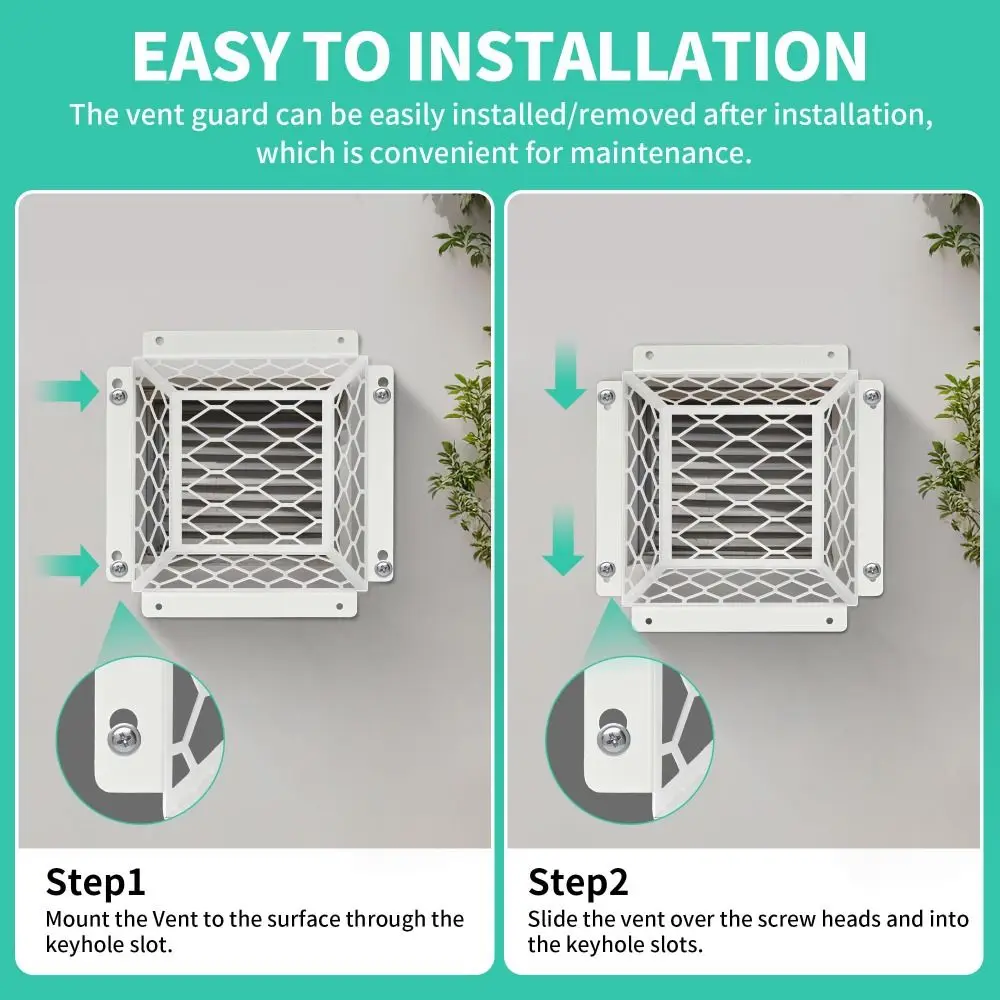 EASY TO INSTALLATION

The vent guard can be easily installed/removed after installation, which is convenient for maintenance.

Step1

Mount the Vent to the surface through the keyhole slot.

Step2

Slide the vent over the screw heads and into the keyhole slots.