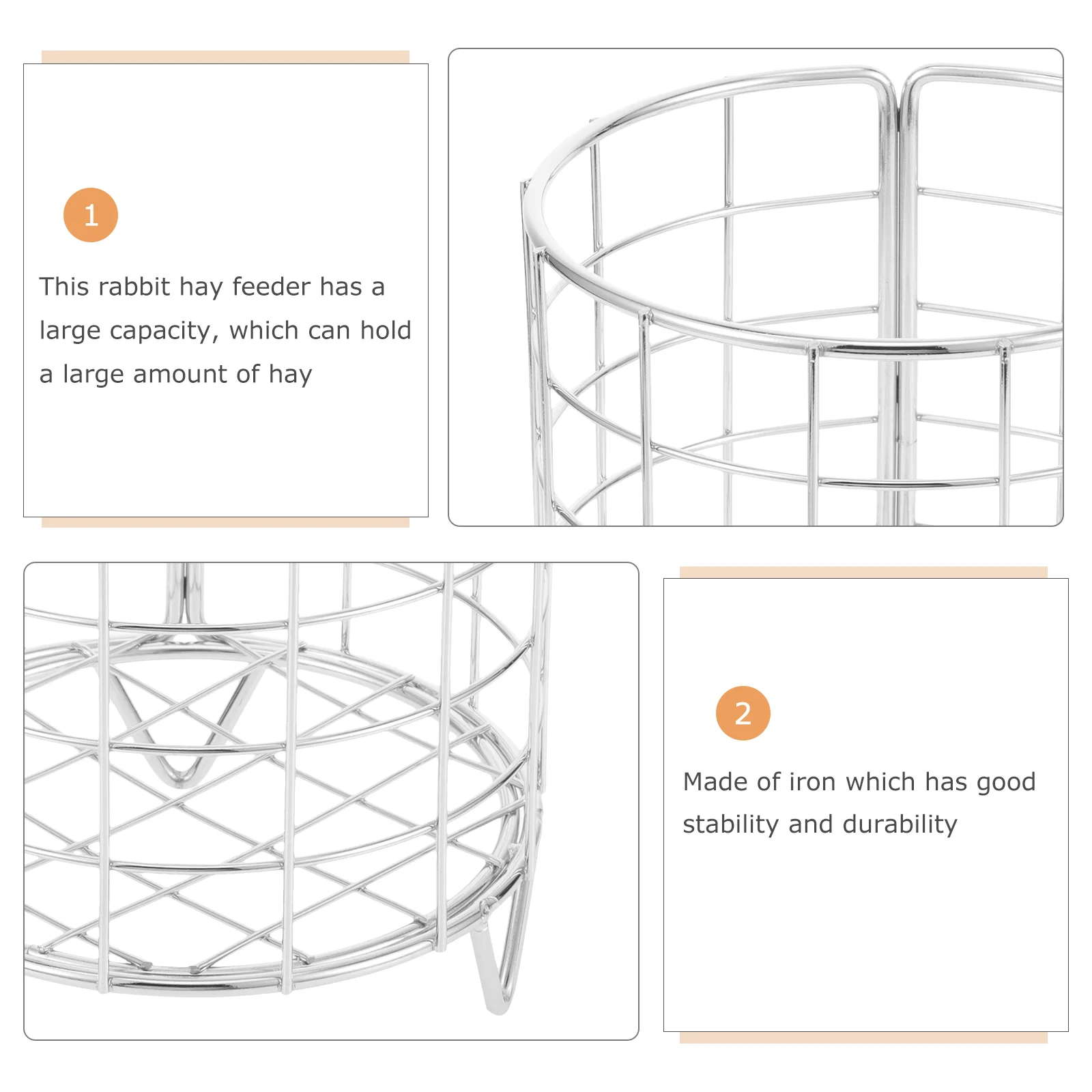 1

This rabbit hay feeder has a large capacity, which can hold a large amount of hay

2

Made of iron which has good stability and durability