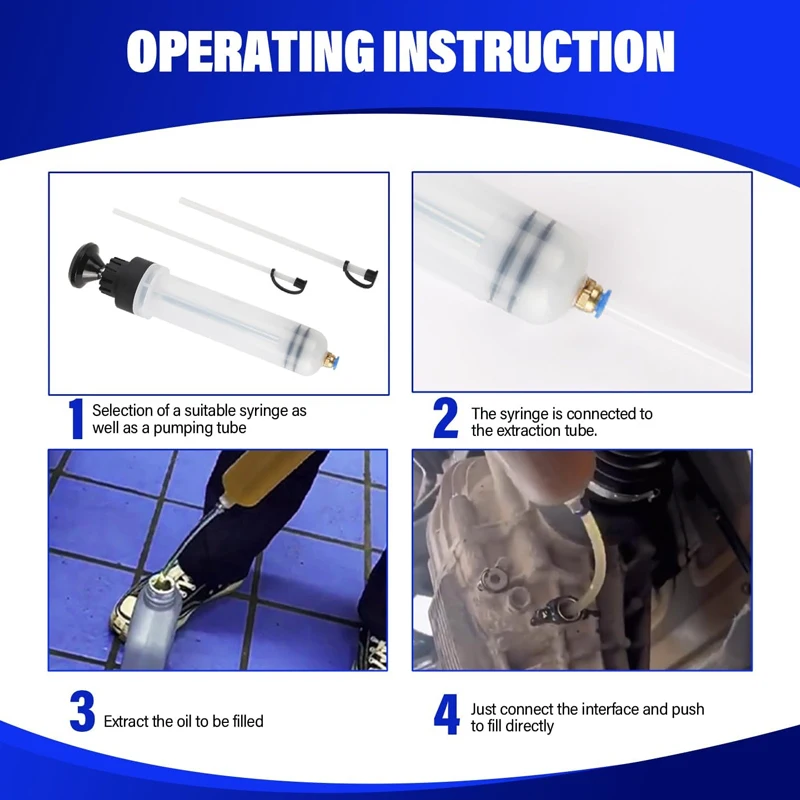 OPERATING INSTRUCTION

1 Selection of a suitable syringe as well as a pumping tube

2 The syringe is connected to the extraction tube.

3 Extract the oil to be filled

4 Just connect the interface and push to fill directly