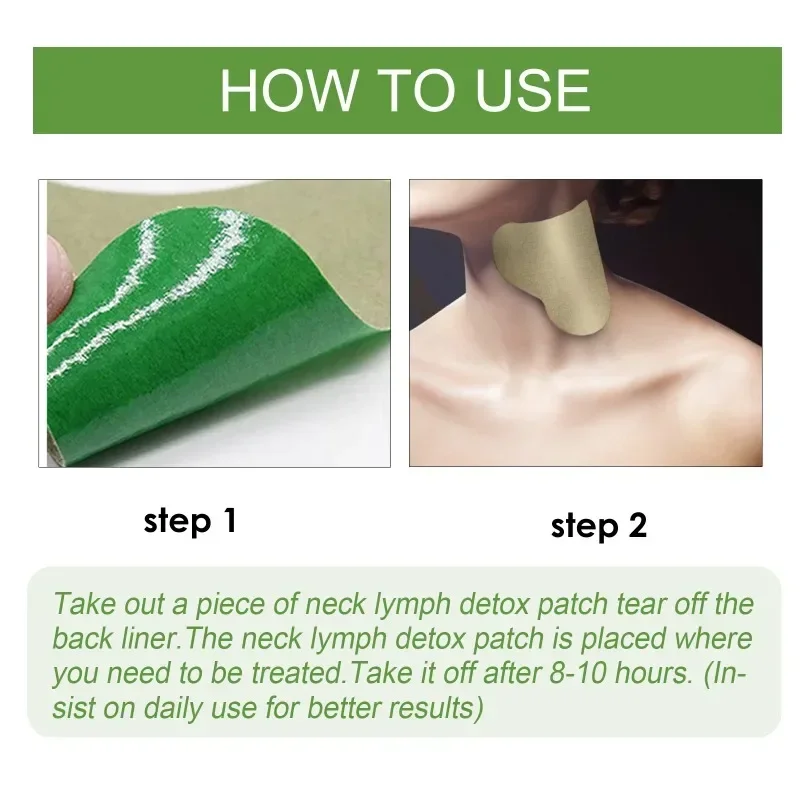 HOW TO USE

step 1

step 2

Take out a piece of neck lymph detox patch tear off the back liner.The neck lymph detox patch is placed where you need to be treated.Take it off after 8-10 hours. (Insist on daily use for better results)