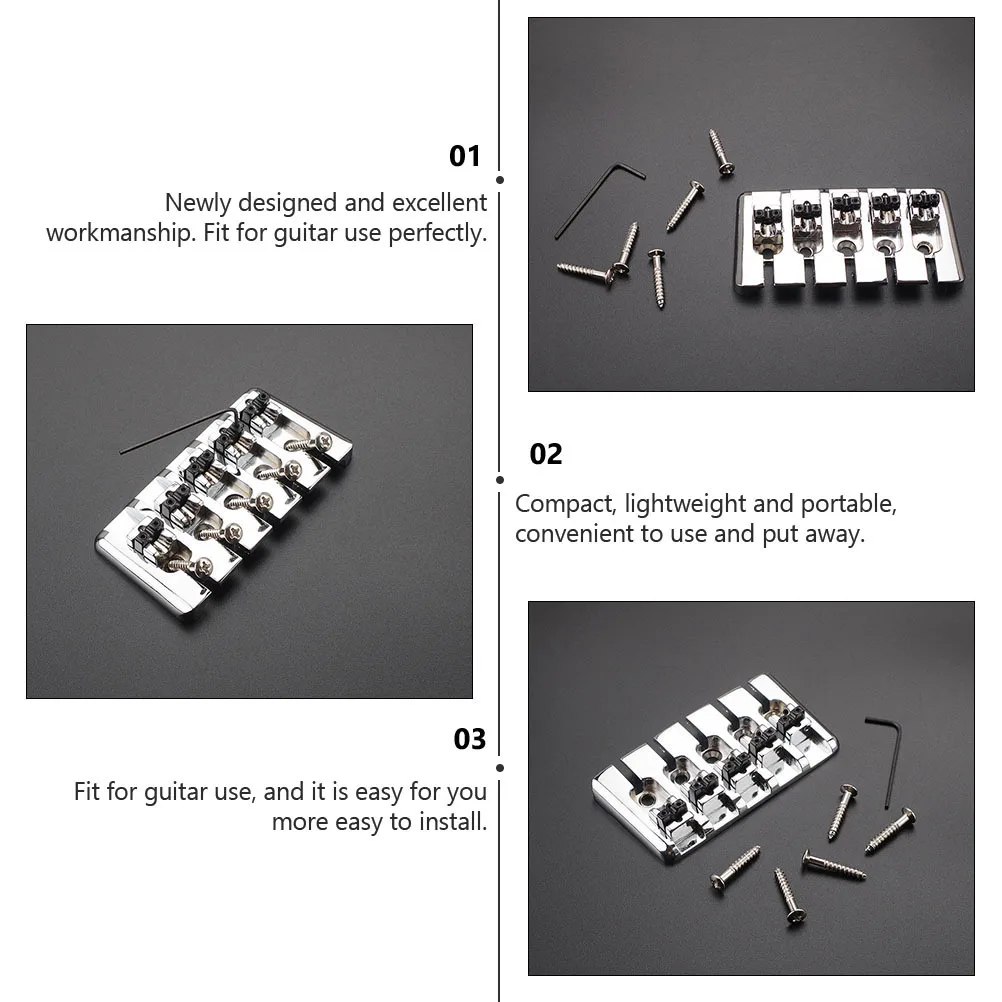 01

Newly designed and excellent workmanship. Fit for guitar use perfectly.

02

Compact, lightweight and portable, convenient to use and put away.

03

Fit for guitar use, and it is easy for you more easy to install.